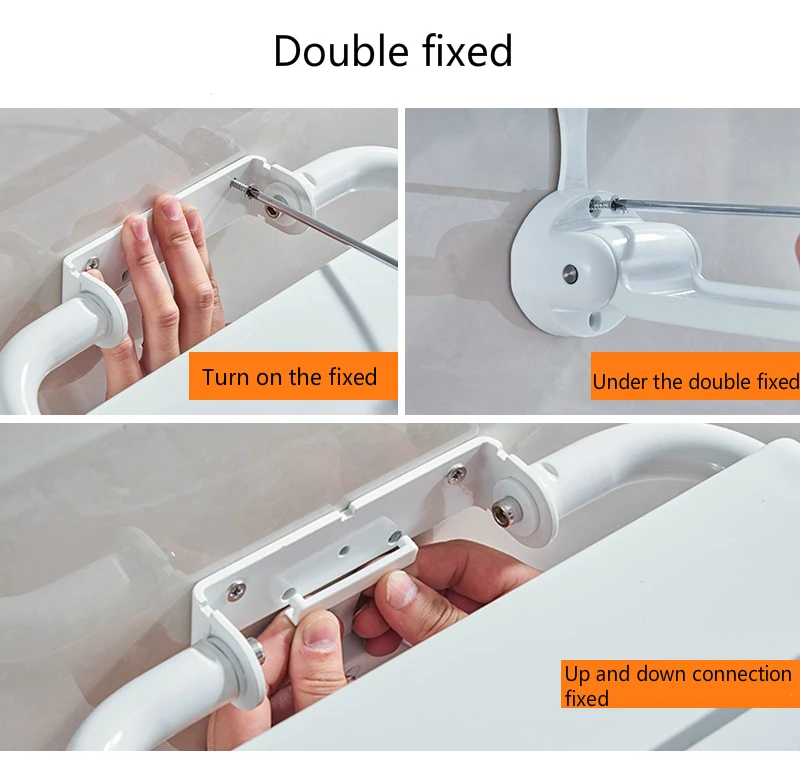 Double fixed

Turn on the fixed

Under the double fixed

Up and down connection fixed