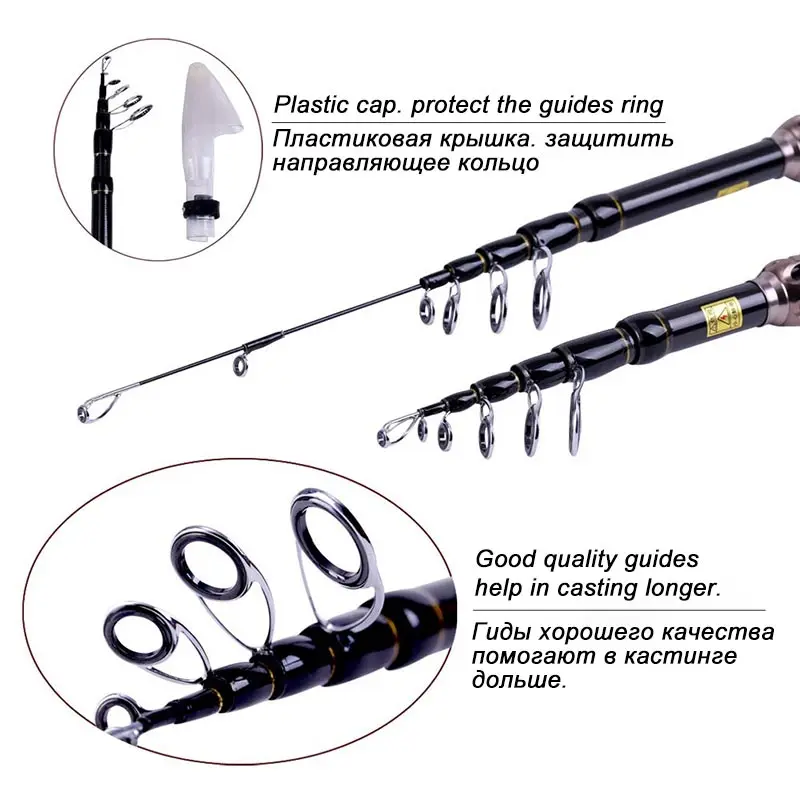 Plastic cap. protect the guides ring

Пластиковая крышка. защитить направляющее кольцо

Good quality guides help in casting longer.

Гиды хорошего качества помогают в кастинге дольше.