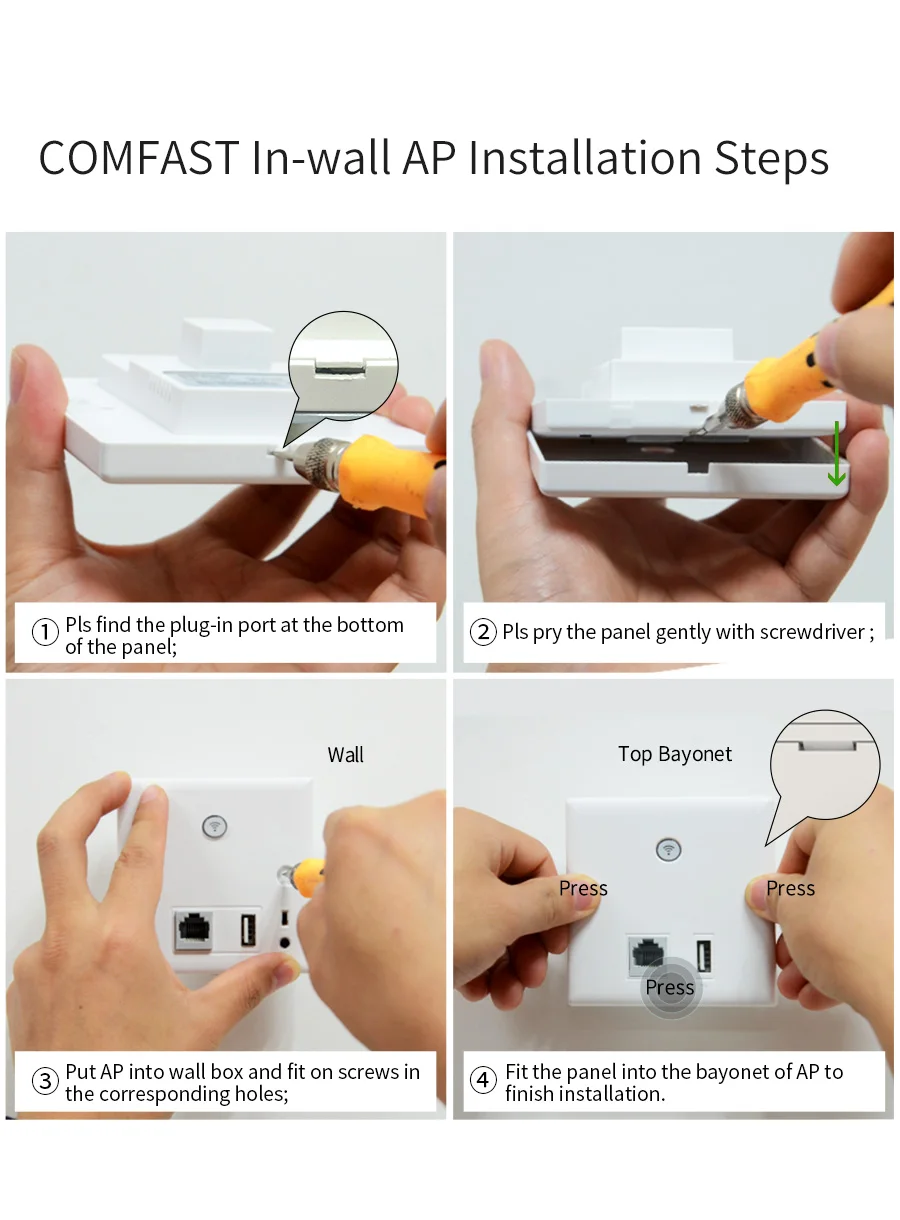 COMFAST In-wall AP Installation Steps

① Pls find the plug-in port at the bottom of the panel;

② Pls pry the panel gently with screwdriver ;

Wall

③ Put AP into wall box and fit on screws in the corresponding holes;

Top Bayonet

Press

Press

Press

④ Fit the panel into the bayonet of AP to finish installation.