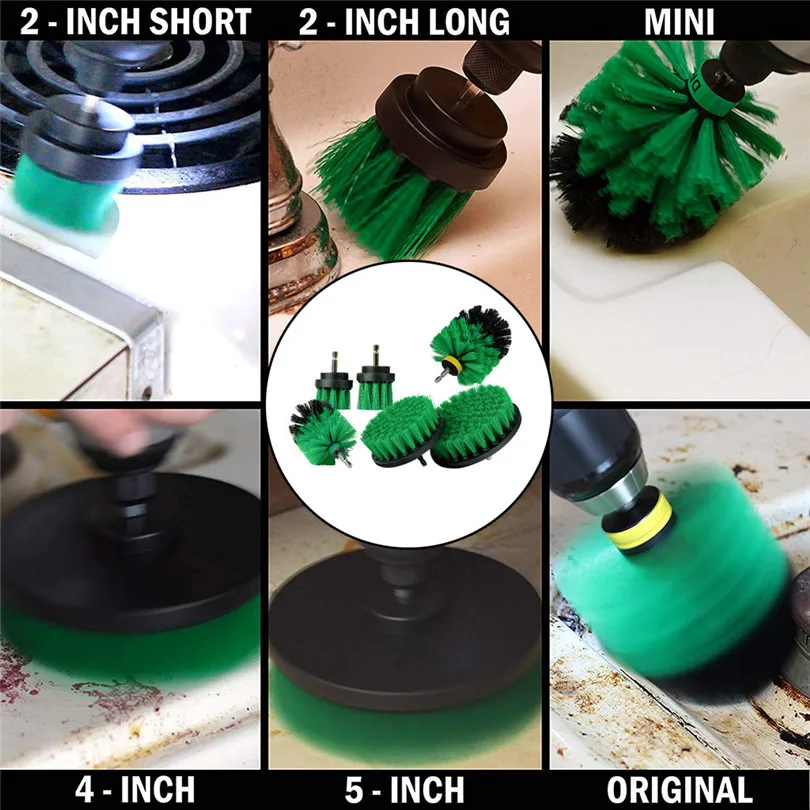 2 - INCH SHORT

2 - INCH LONG

MINI

4 - INCH

5 - INCH

ORIGINAL