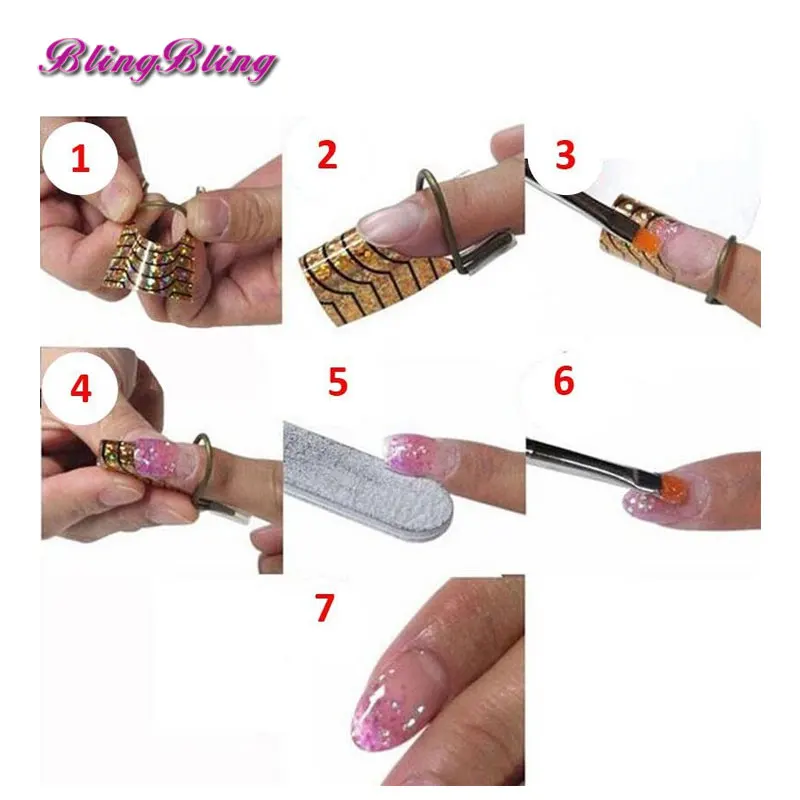 BlingBling

1

2

3

4

5

6

7