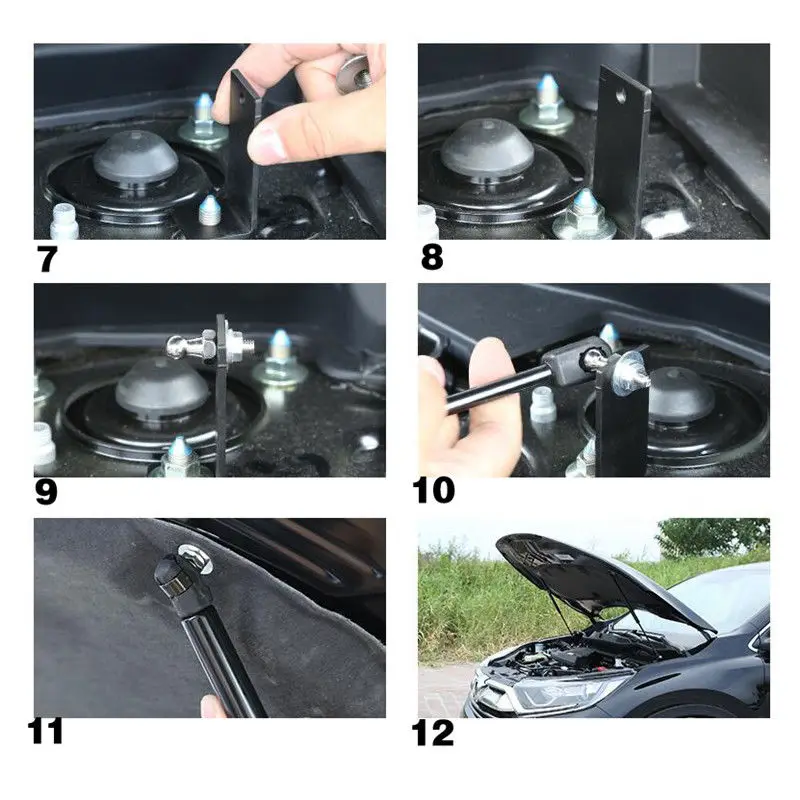 7

8

9

10

11

12