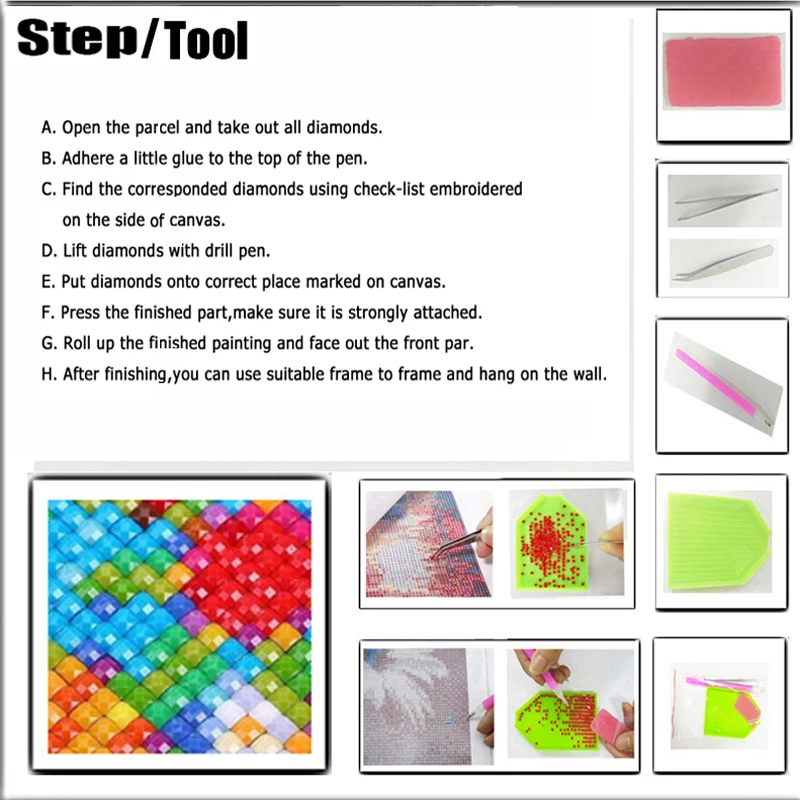 Step/Tool

A. Open the parcel and take out all diamonds.
B. Adhere a little glue to the top of the pen.
C. Find the corresponded diamonds using check-list embroidered on the side of canvas.
D. Lift diamonds with drill pen.
E. Put diamonds onto correct place marked on canvas.
F. Press the finished part,make sure it is strongly attached.
G. Roll up the finished painting and face out the front par.
H. After finishing,you can use suitable frame to frame and hang on the wall.