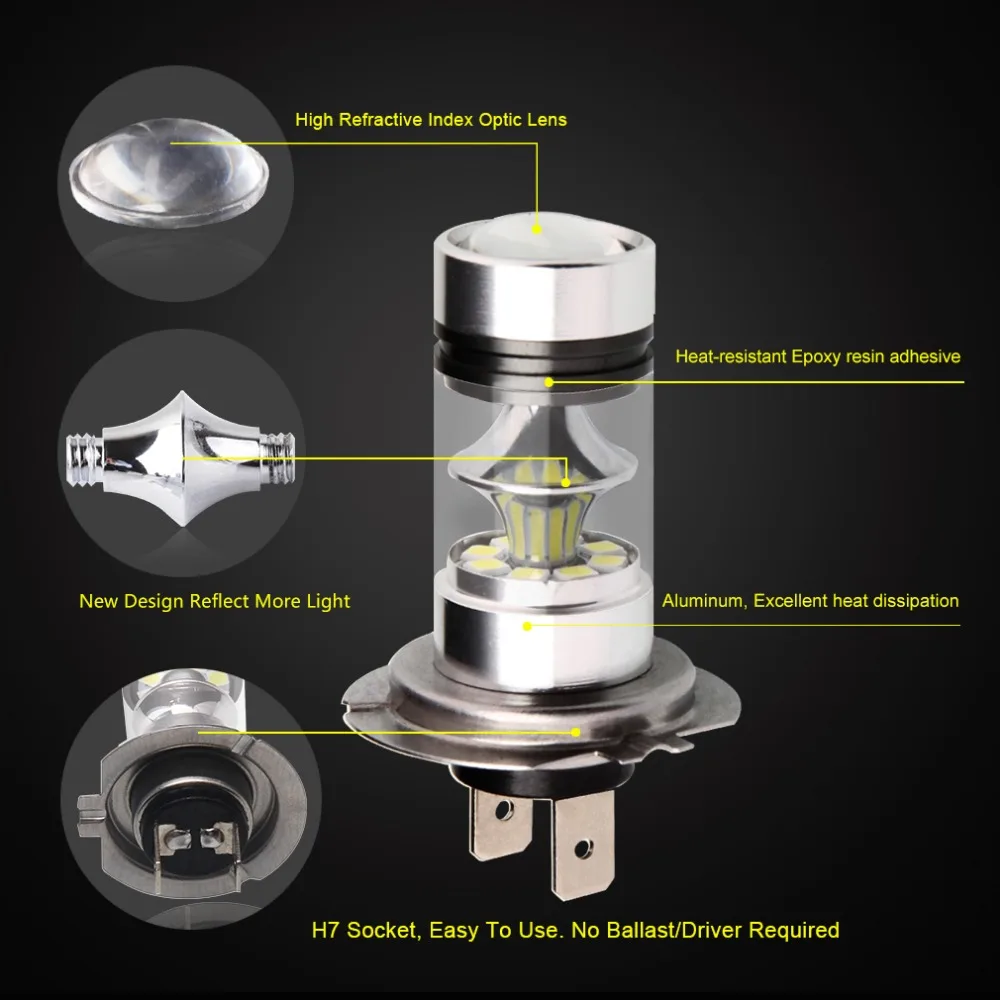 High Refractive Index Optic Lens

Heat-resistant Epoxy resin adhesive

New Design Reflect More Light

Aluminum, Excellent heat dissipation

H7 Socket, Easy To Use. No Ballast/Driver Required