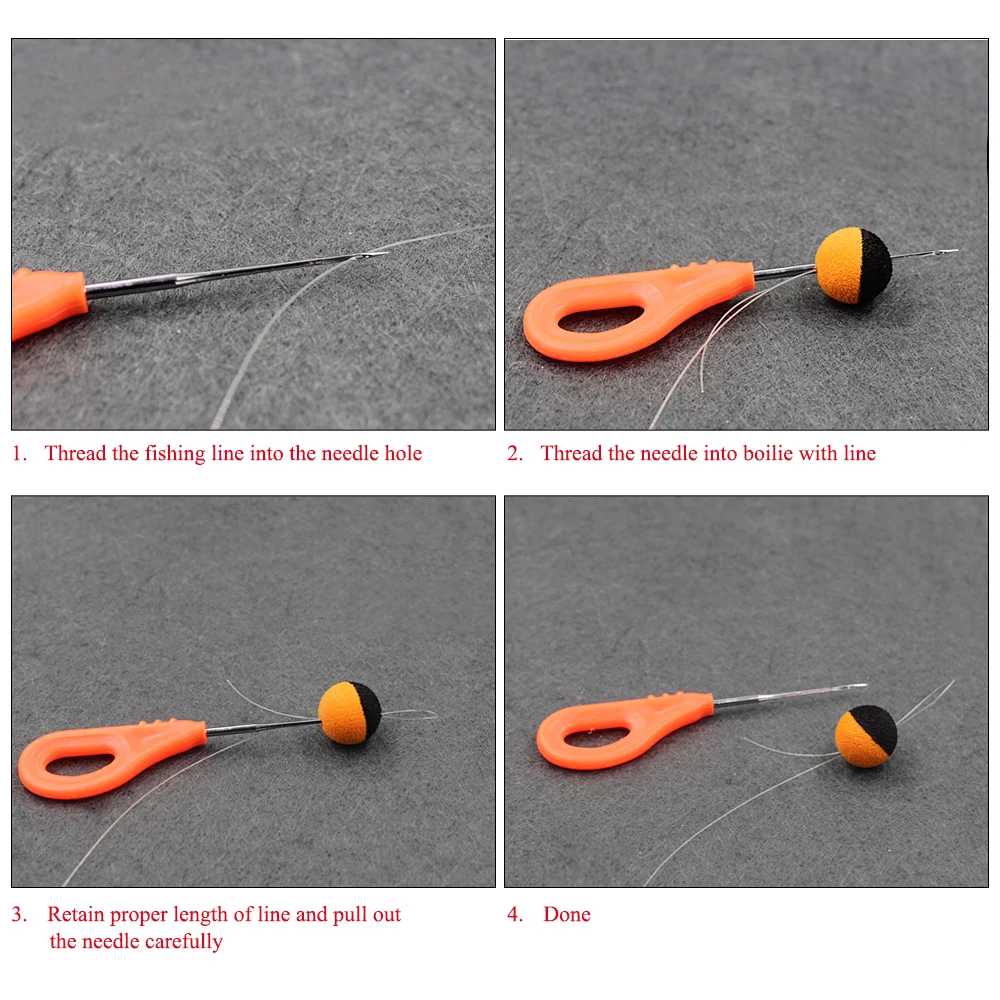 1. Thread the fishing line into the needle hole

2. Thread the needle into boilie with line

3. Retain proper length of line and pull out the needle carefully

4. Done