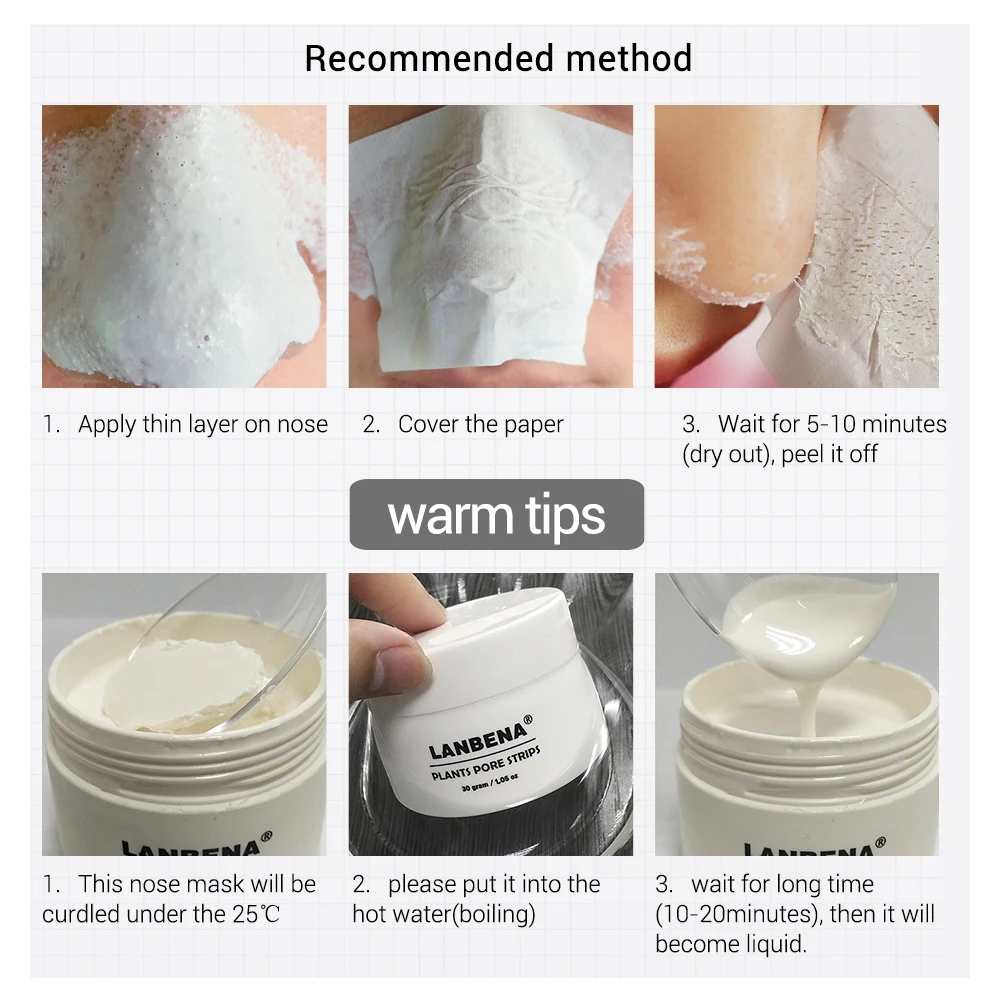 Recommended method

1. Apply thin layer on nose

2. Cover the paper

3. Wait for 5-10 minutes (dry out), peel it off

warm tips

LANBENA®

LANBENA®
PLANTS PORE STRIPS
30 gram / 1.05 oz

LANBENA®

1. This nose mask will be curdled under the 25℃

2. please put it into the hot water(boiling)

3. wait for long time (10-20minutes), then it will become liquid.