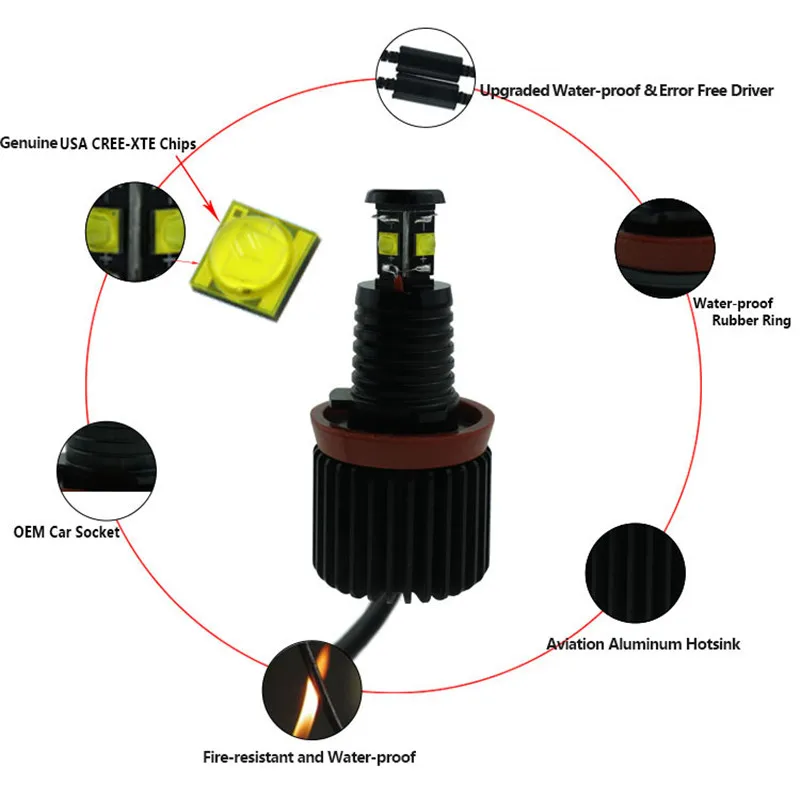 Upgraded Water-proof & Error Free Driver

Genuine USA CREE-XTE Chips

Water-proof Rubber Ring

OEM Car Socket

Aviation Aluminum Hotsink

Fire-resistant and Water-proof