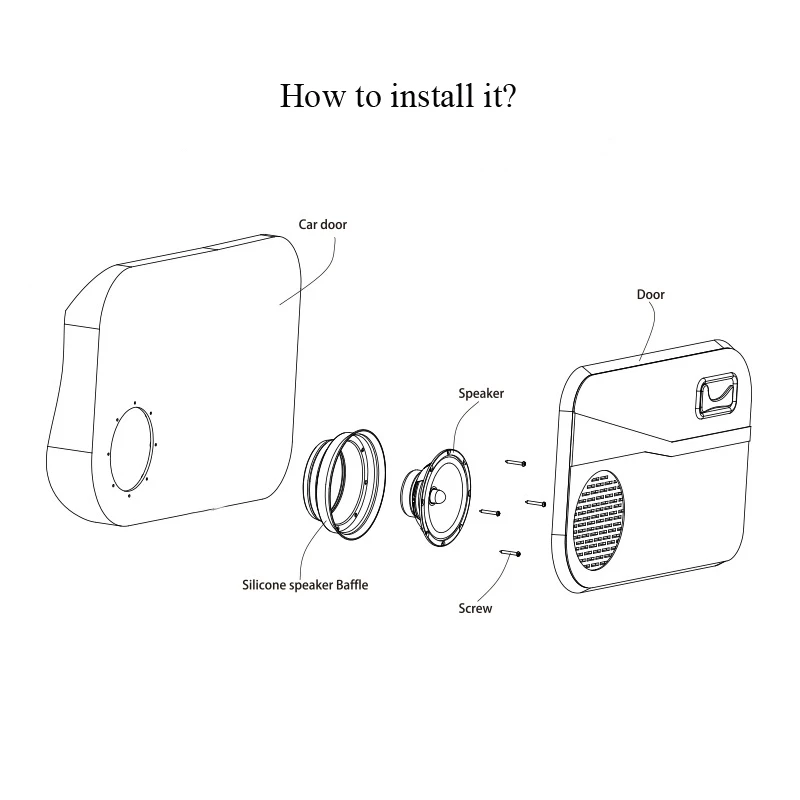 How to install it?

Car door

Door

Speaker

Silicone speaker Baffle

Screw