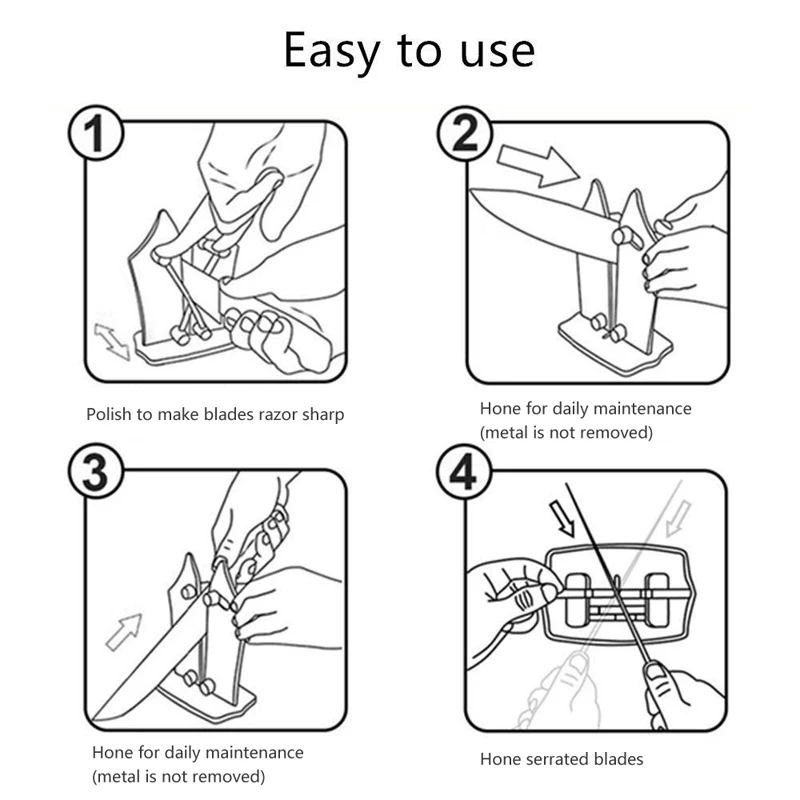 Easy to use

1

Polish to make blades razor sharp

2

Hone for daily maintenance
(metal is not removed)

3

Hone for daily maintenance
(metal is not removed)

4

Hone serrated blades