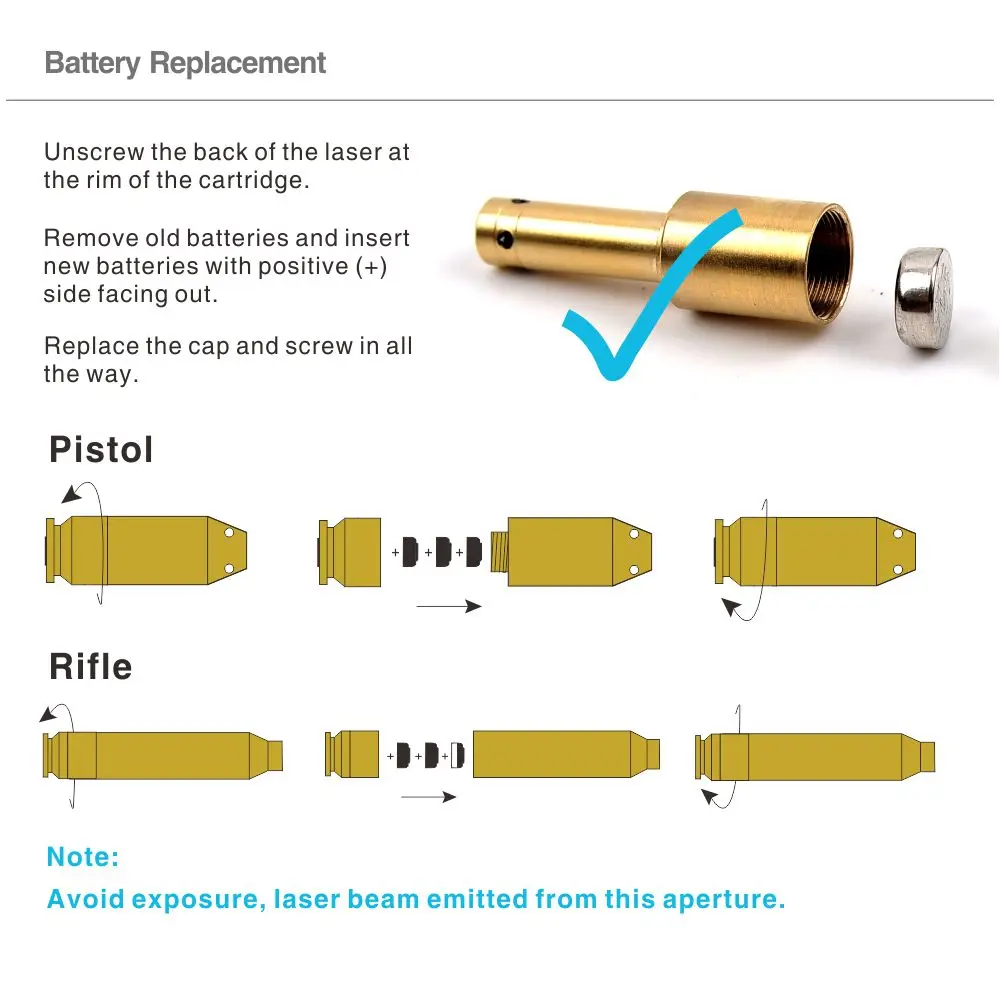 Battery Replacement

Unscrew the back of the laser at the rim of the cartridge.

Remove old batteries and insert new batteries with positive (+) side facing out.

Replace the cap and screw in all the way.

Pistol

+ + +

Rifle

+ + +

Note:

Avoid exposure, laser beam emitted from this aperture.