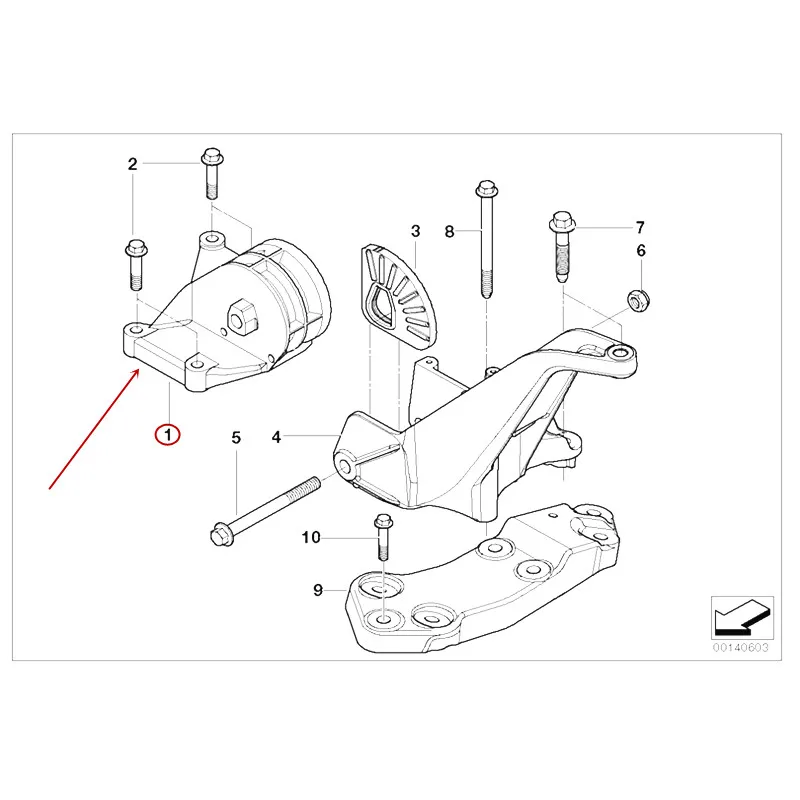 2
3
8
7
6
1
5
4
10
9
00140603