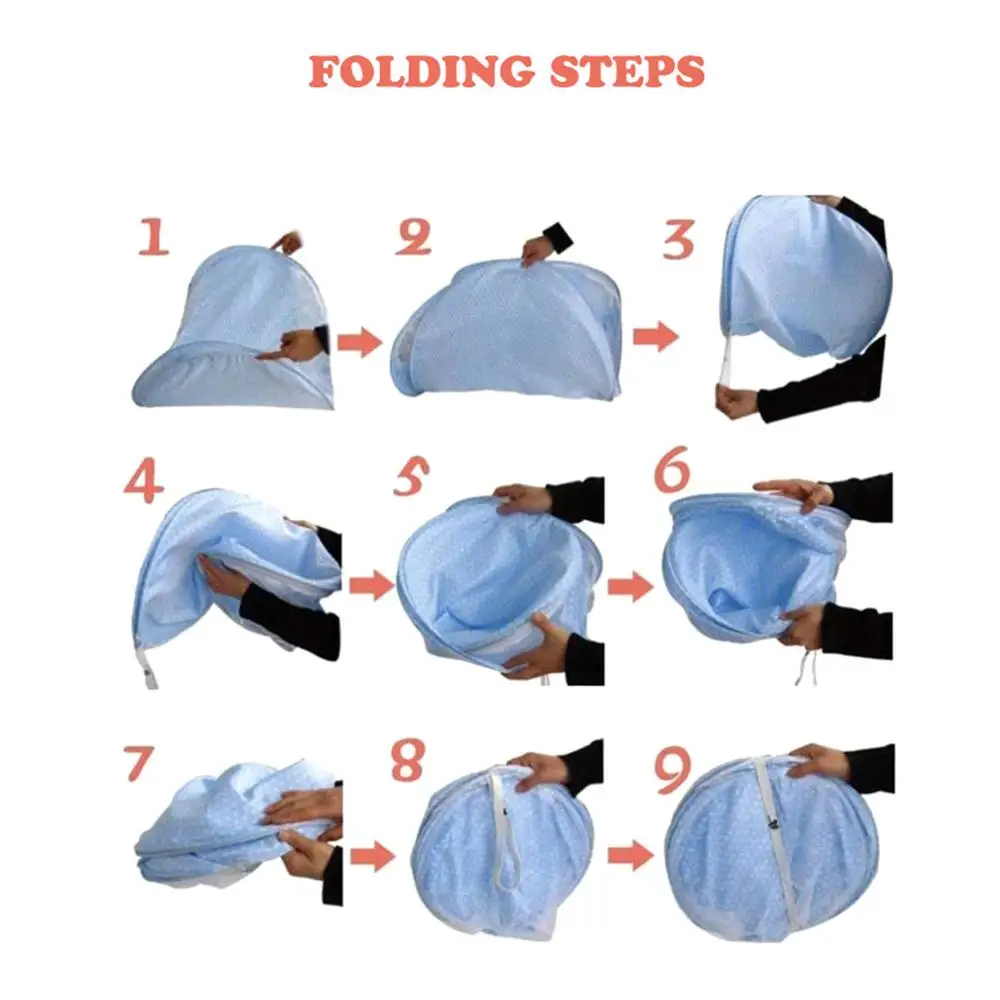 FOLDING STEPS

1

2

3

4

5

6

7

8

9