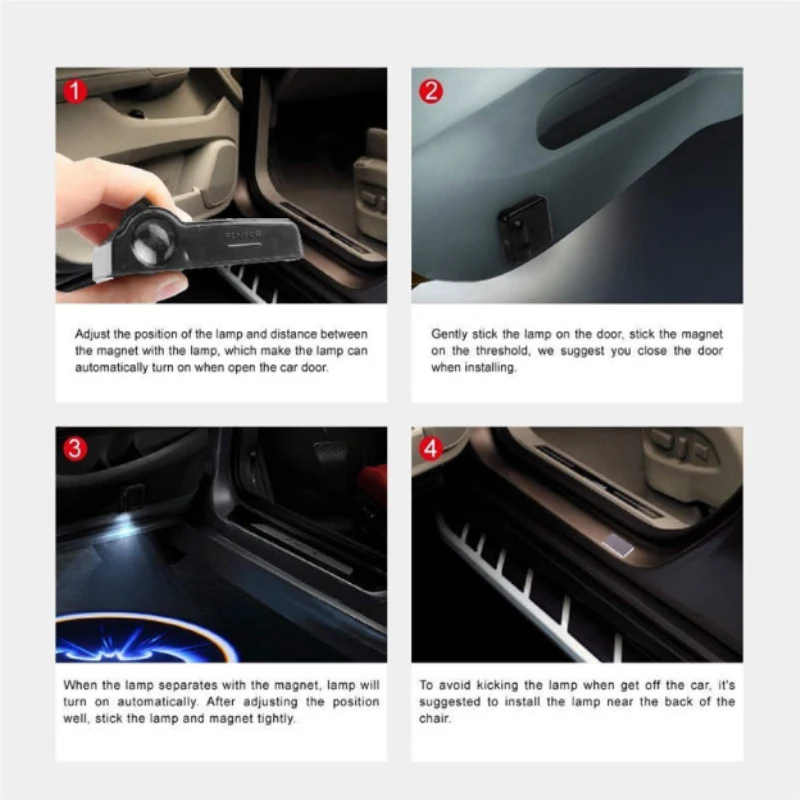 1

SENSOR

Adjust the position of the lamp and distance between the magnet with the lamp, which make the lamp can automatically turn on when open the car door.

2

Gently stick the lamp on the door, stick the magnet on the threshold, we suggest you close the door when installing.

3

When the lamp separates with the magnet, lamp will turn on automatically. After adjusting the position well, stick the lamp and magnet tightly.

4

To avoid kicking the lamp when get off the car, it's suggested to install the lamp near the back of the chair.