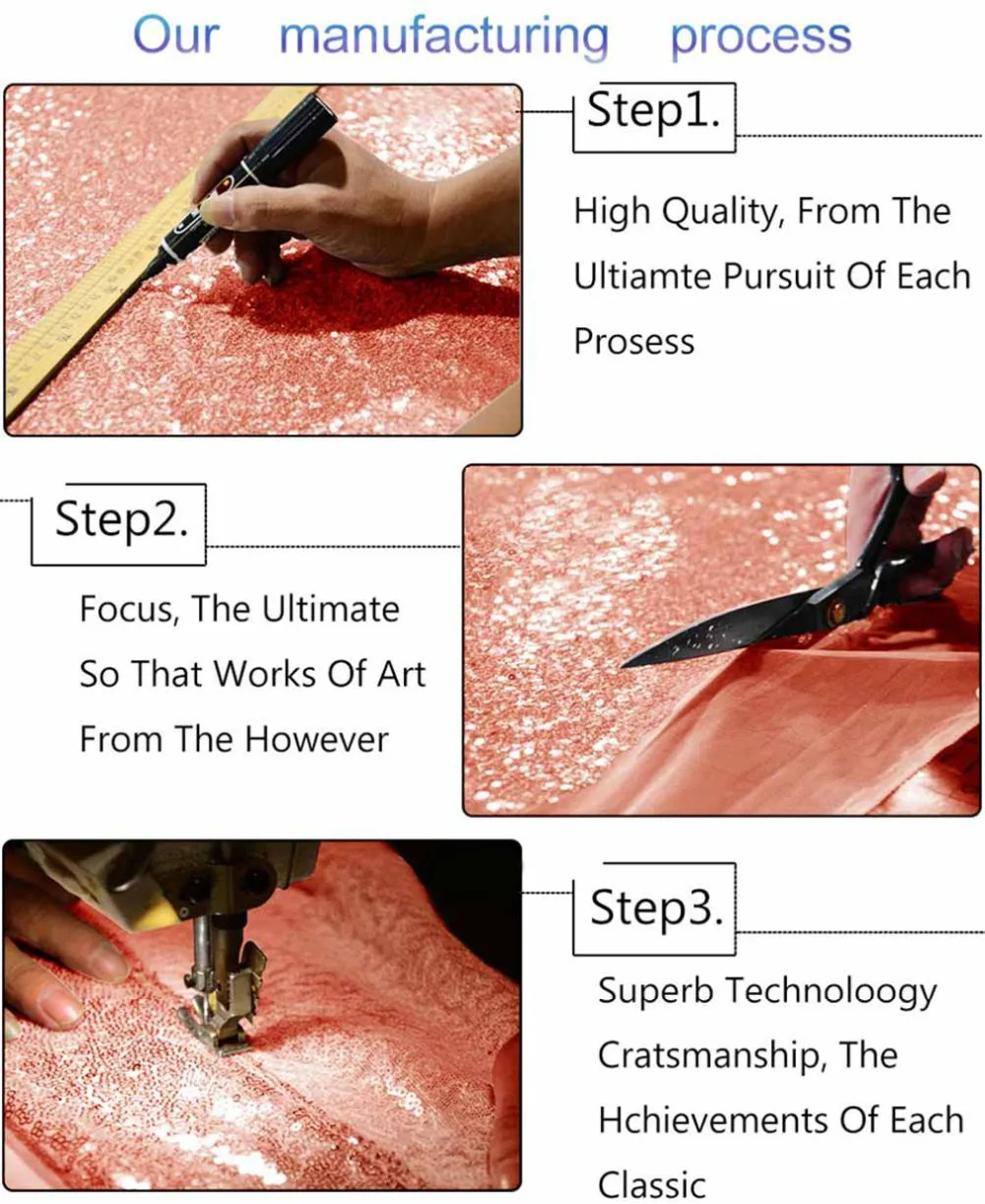 Our manufacturing process

Step1.

High Quality, From The Ultiamte Pursuit Of Each Prosess

Step2.

Focus, The Ultimate So That Works Of Art From The However

Step3.

Superb Technoloogy Cratsmanship, The Hchievements Of Each Classic