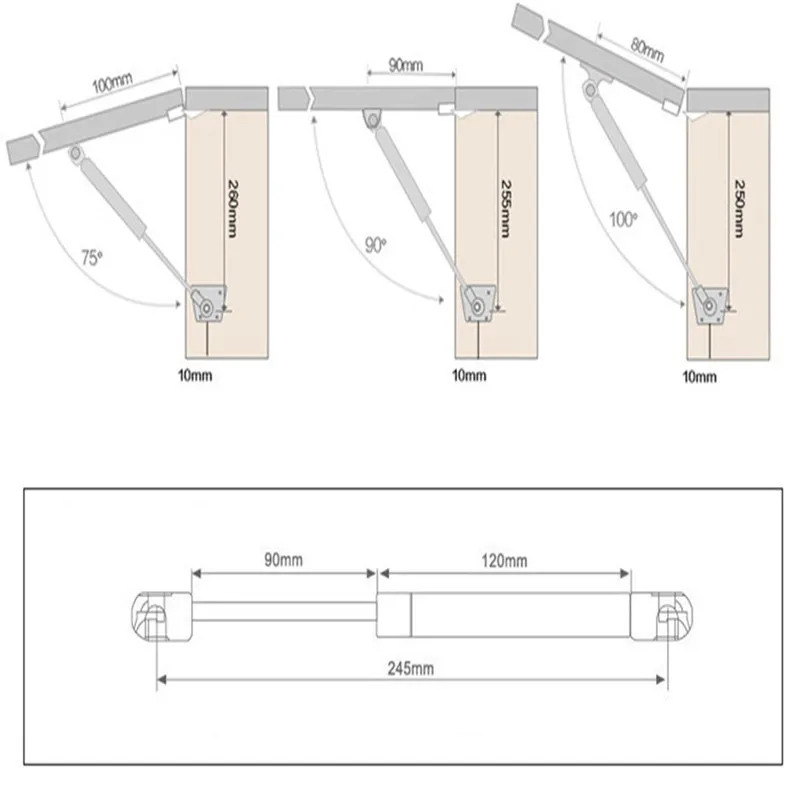 100mm

260mm

75°

10mm

90mm

255mm

90°

10mm

80mm

250mm

100°

10mm

90mm

120mm

245mm