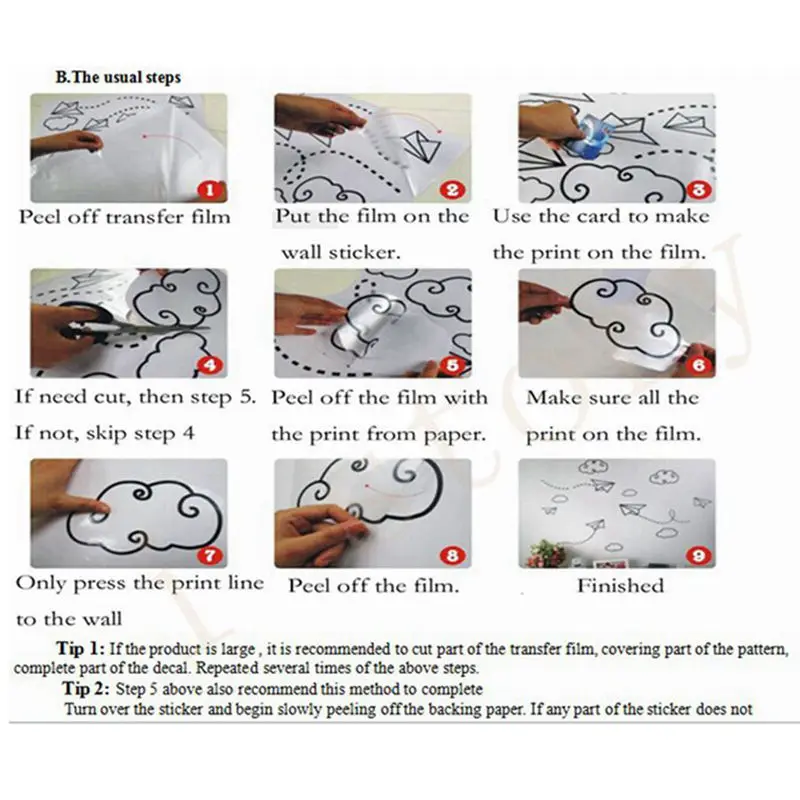 B.The usual steps

1
Peel off transfer film

2
Put the film on the wall sticker.

3
Use the card to make the print on the film.

4
If need cut, then step 5. If not, skip step 4

5
Peel off the film with the print from paper.

6
Make sure all the print on the film.

7
Only press the print line to the wall

8
Peel off the film.

9
Finished

Tip 1: If the product is large , it is recommended to cut part of the transfer film, covering part of the pattern, complete part of the decal. Repeated several times of the above steps.

Tip 2: Step 5 above also recommend this method to complete
Turn over the sticker and begin slowly peeling off the backing paper. If any part of the sticker does not