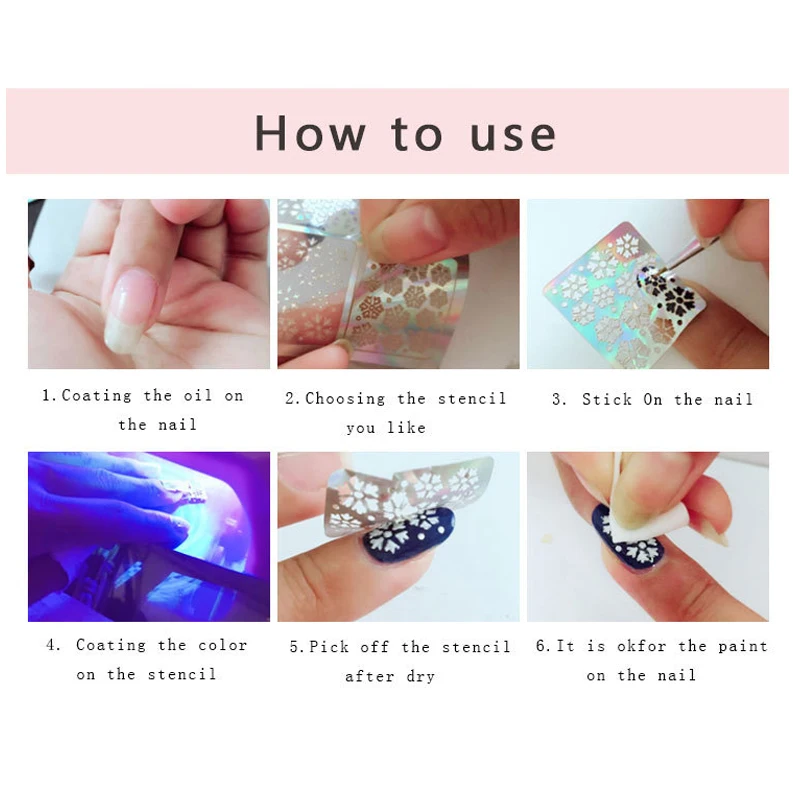 How to use

1. Coating the oil on the nail

2. Choosing the stencil you like

3. Stick On the nail

4. Coating the color on the stencil

5. Pick off the stencil after dry

6. It is okfor the paint on the nail