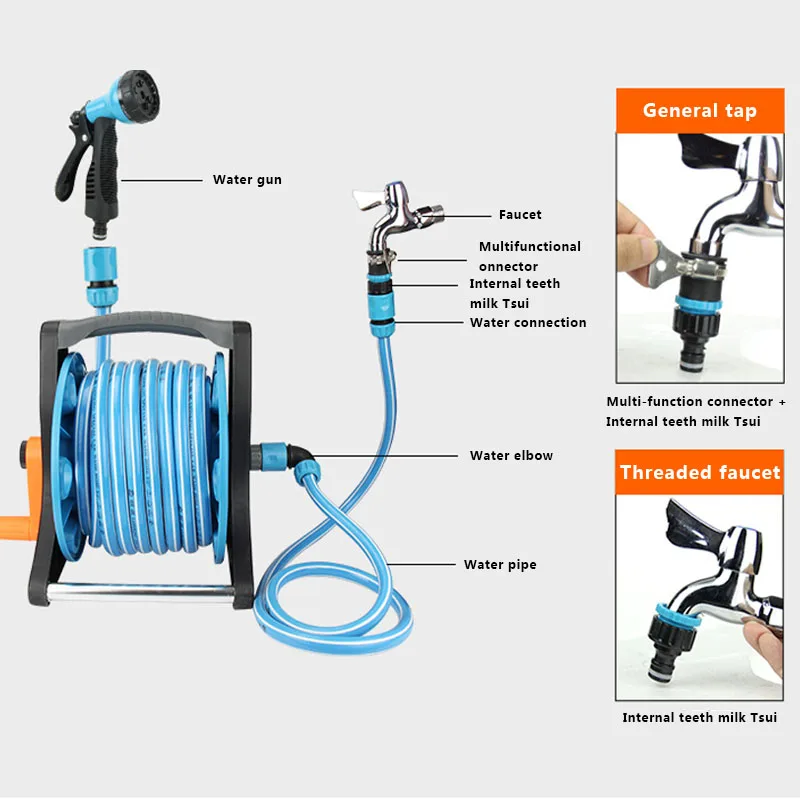 Water gun

Faucet

Multifunctional onnector

Internal teeth milk Tsui

Water connection

Water elbow

Water pipe

General tap

Multi-function connector + Internal teeth milk Tsui

Threaded faucet

Internal teeth milk Tsui