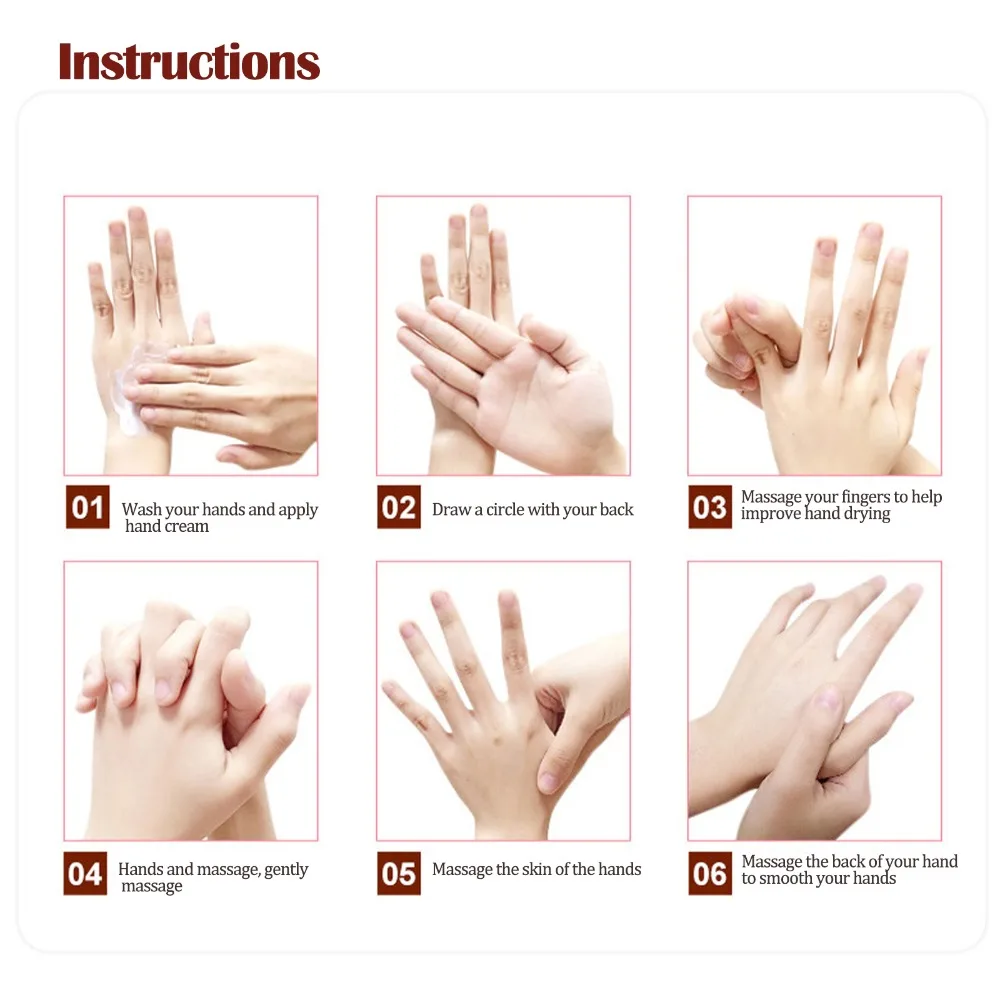 Instructions

01 Wash your hands and apply hand cream

02 Draw a circle with your back

03 Massage your fingers to help improve hand drying

04 Hands and massage, gently massage

05 Massage the skin of the hands

06 Massage the back of your hand to smooth your hands