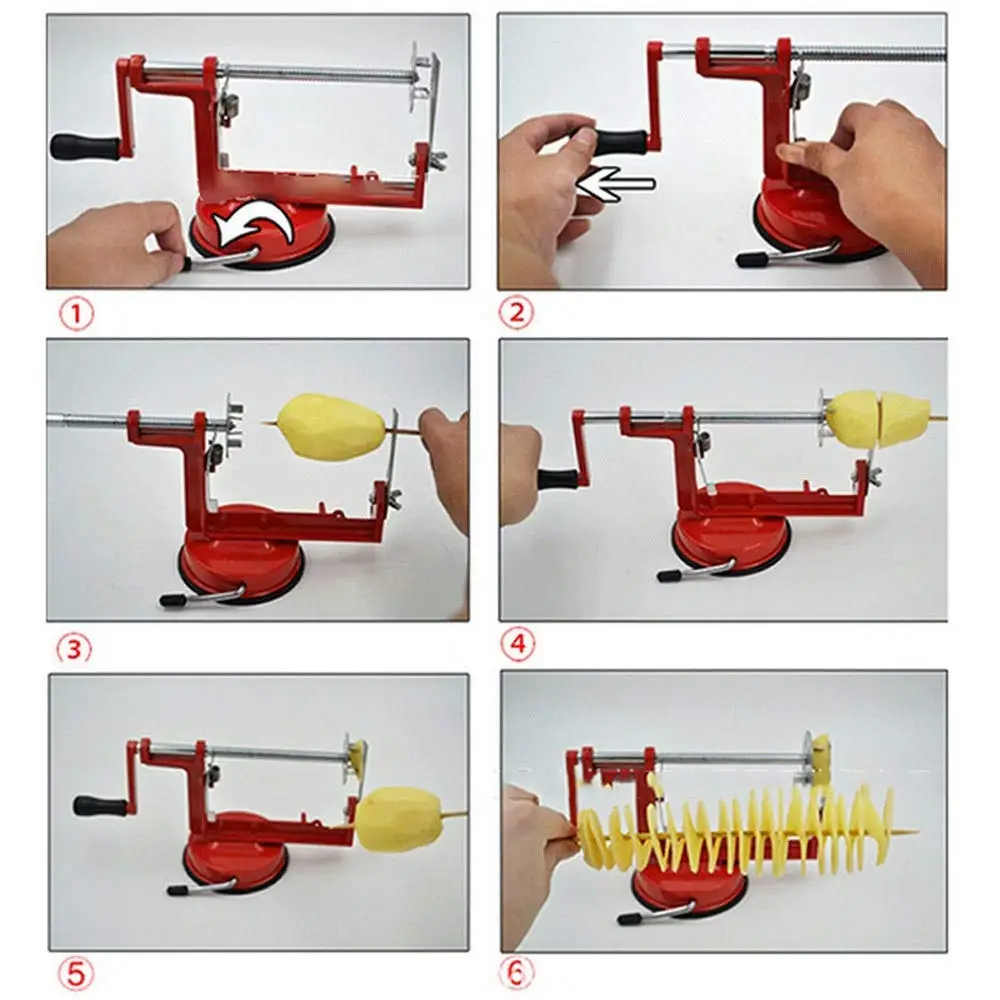 ①

②

③

④

⑤

⑥