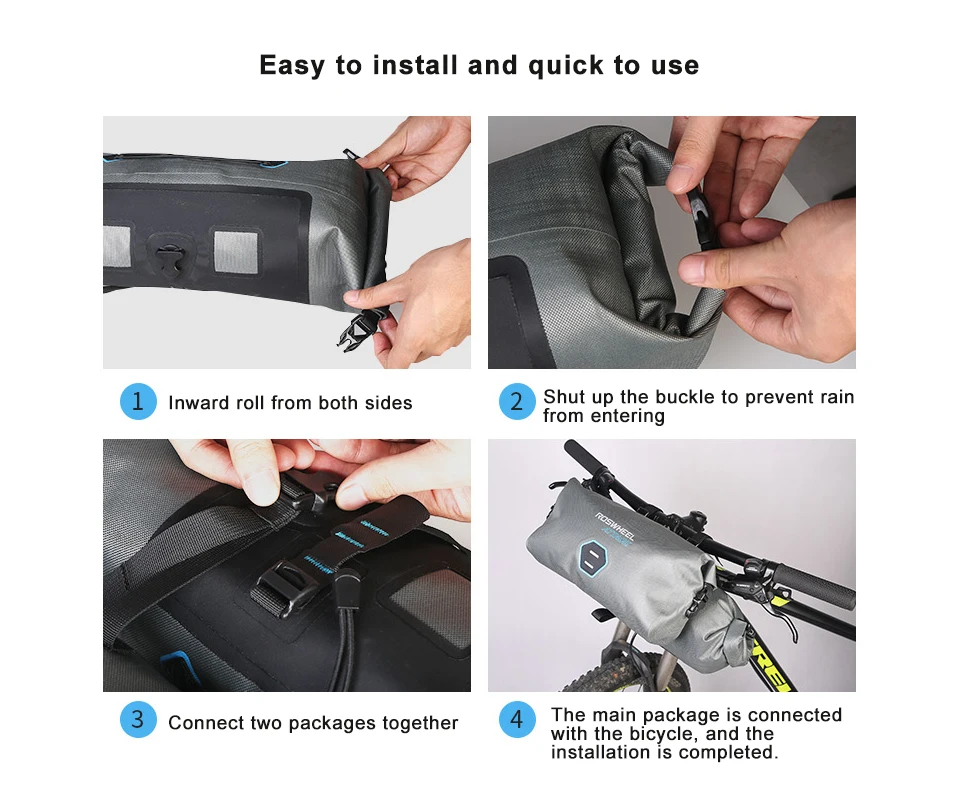 Easy to install and quick to use

1 Inward roll from both sides

2 Shut up the buckle to prevent rain from entering

3 Connect two packages together

4 The main package is connected with the bicycle, and the installation is completed.