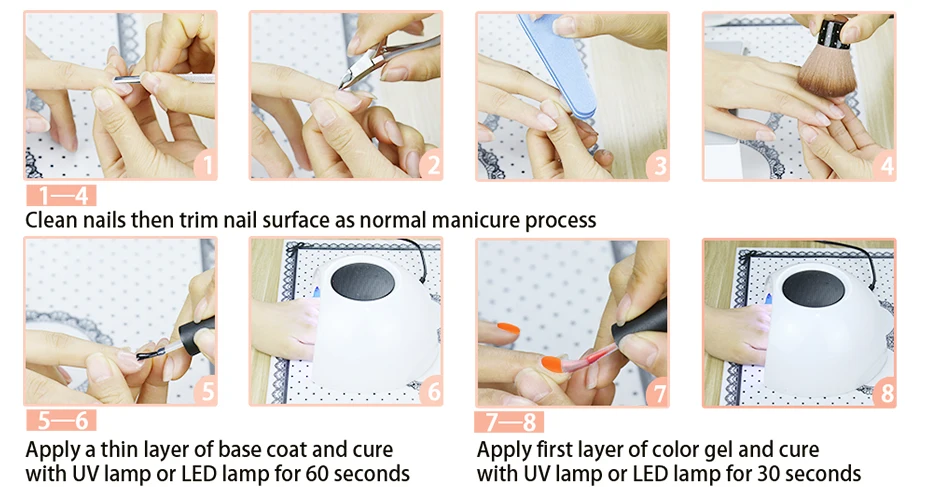 1

2

3

4

1—4

Clean nails then trim nail surface as normal manicure process

5

6

7

8

5—6

Apply a thin layer of base coat and cure with UV lamp or LED lamp for 60 seconds

7—8

Apply first layer of color gel and cure with UV lamp or LED lamp for 30 seconds