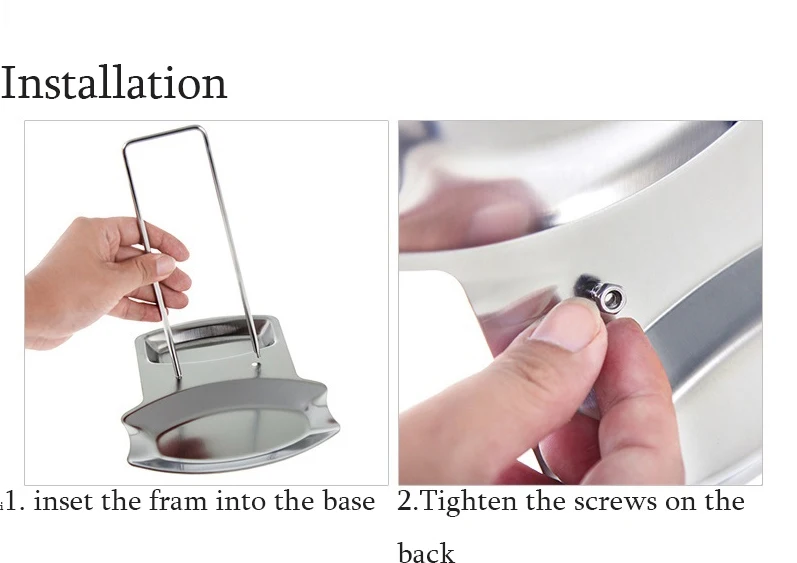 Installation

1. inset the fram into the base

2.Tighten the screws on the back