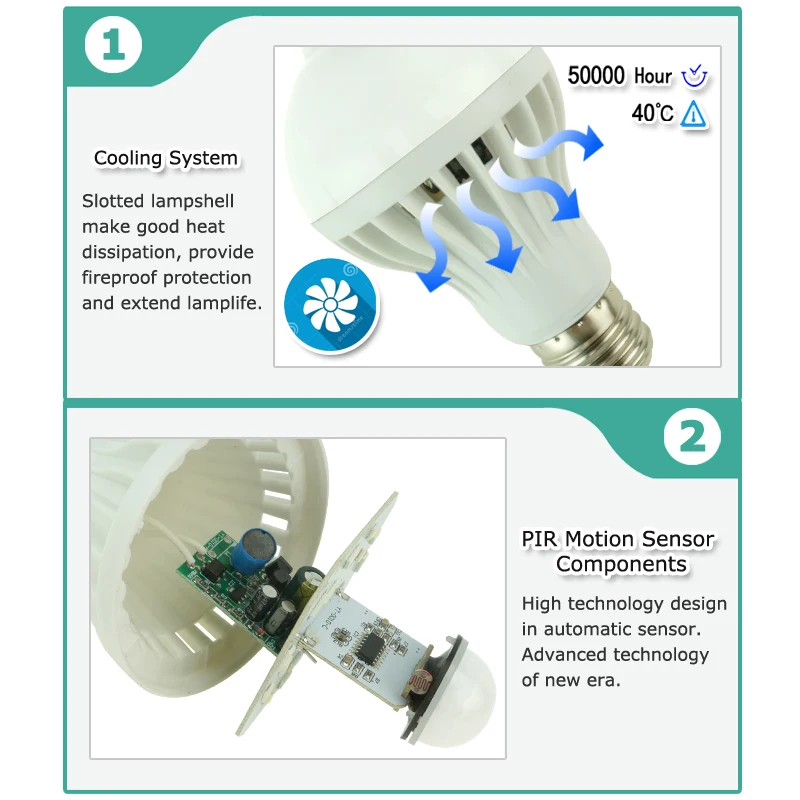 1

50000 Hour

40℃

Cooling System

Slotted lampshell make good heat dissipation, provide fireproof protection and extend lamplife.

2

PIR Motion Sensor Components

High technology design in automatic sensor. Advanced technology of new era.