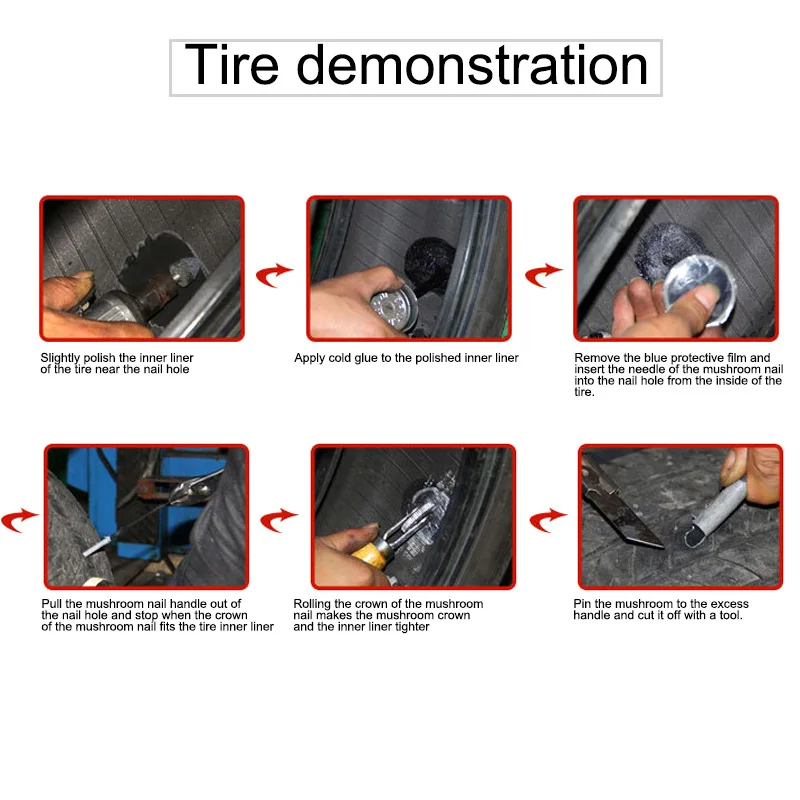 Tire demonstration

Slightly polish the inner liner of the tire near the nail hole

Apply cold glue to the polished inner liner

Remove the blue protective film and insert the needle of the mushroom nail into the nail hole from the inside of the tire.

Pull the mushroom nail handle out of the nail hole and stop when the crown of the mushroom nail fits the tire inner liner

Rolling the crown of the mushroom nail makes the mushroom crown and the inner liner tighter

Pin the mushroom to the excess handle and cut it off with a tool.