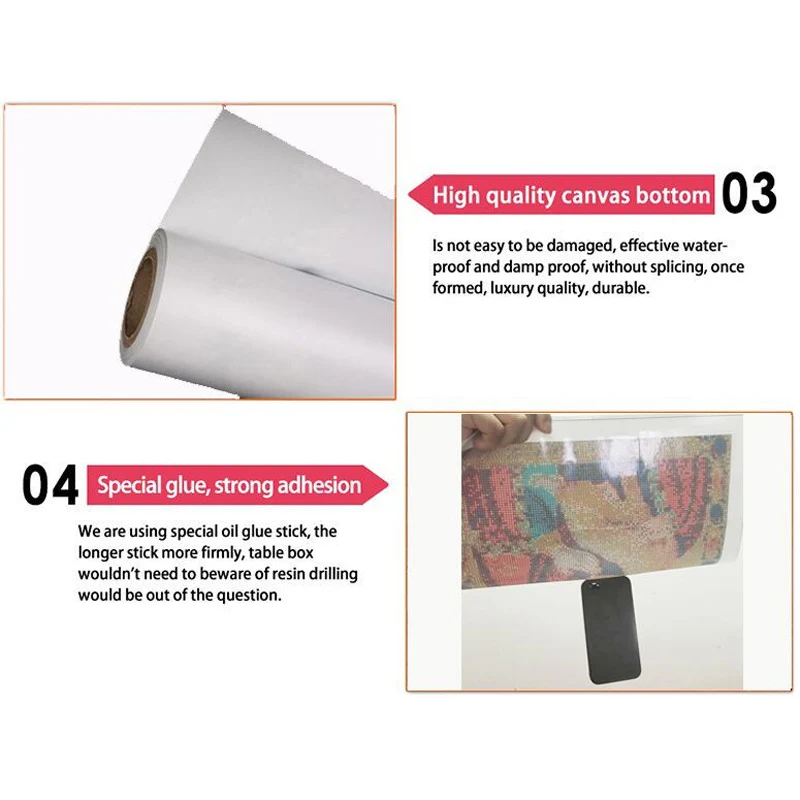 High quality canvas bottom 03

Is not easy to be damaged, effective waterproof and damp proof, without splicing, once formed, luxury quality, durable.

04 Special glue, strong adhesion

We are using special oil glue stick, the longer stick more firmly, table box wouldn't need to beware of resin drilling would be out of the question.