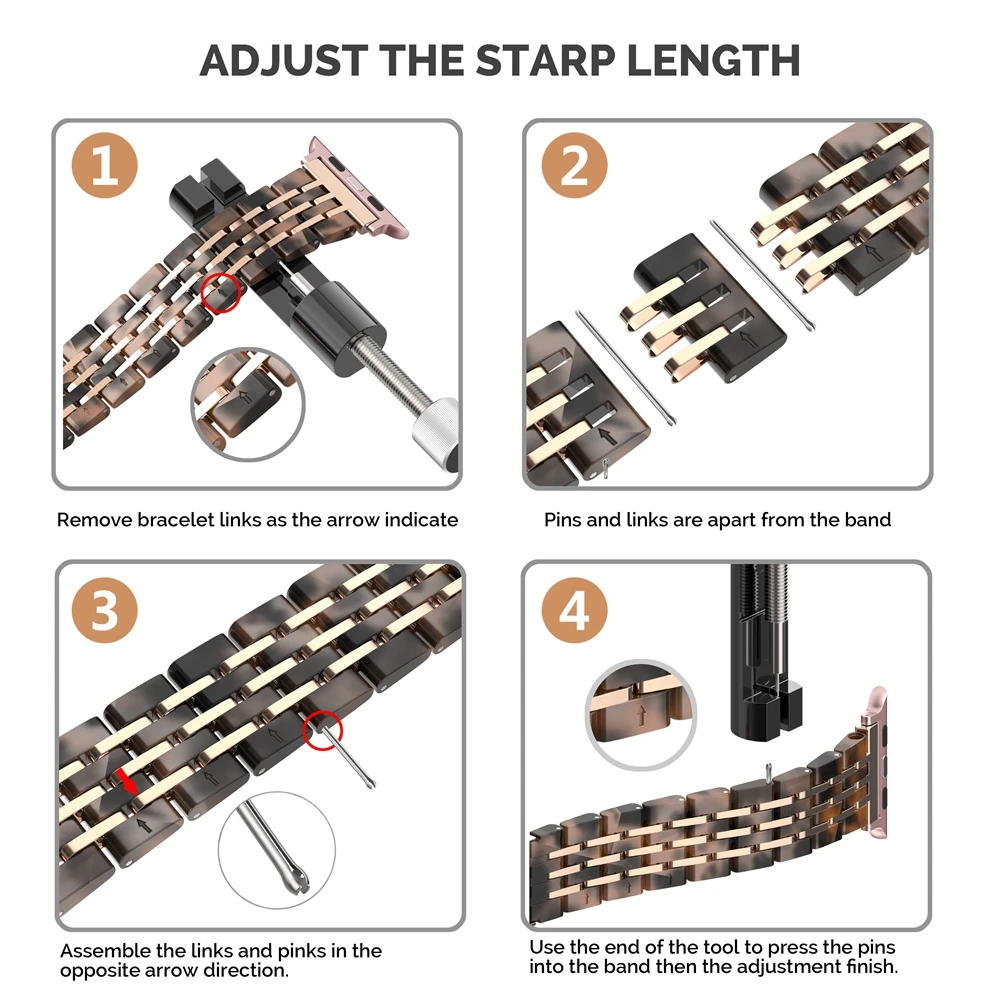 ADJUST THE STARP LENGTH

1

Remove bracelet links as the arrow indicate

2

Pins and links are apart from the band

3

Assemble the links and pinks in the opposite arrow direction.

4

Use the end of the tool to press the pins into the band then the adjustment finish.