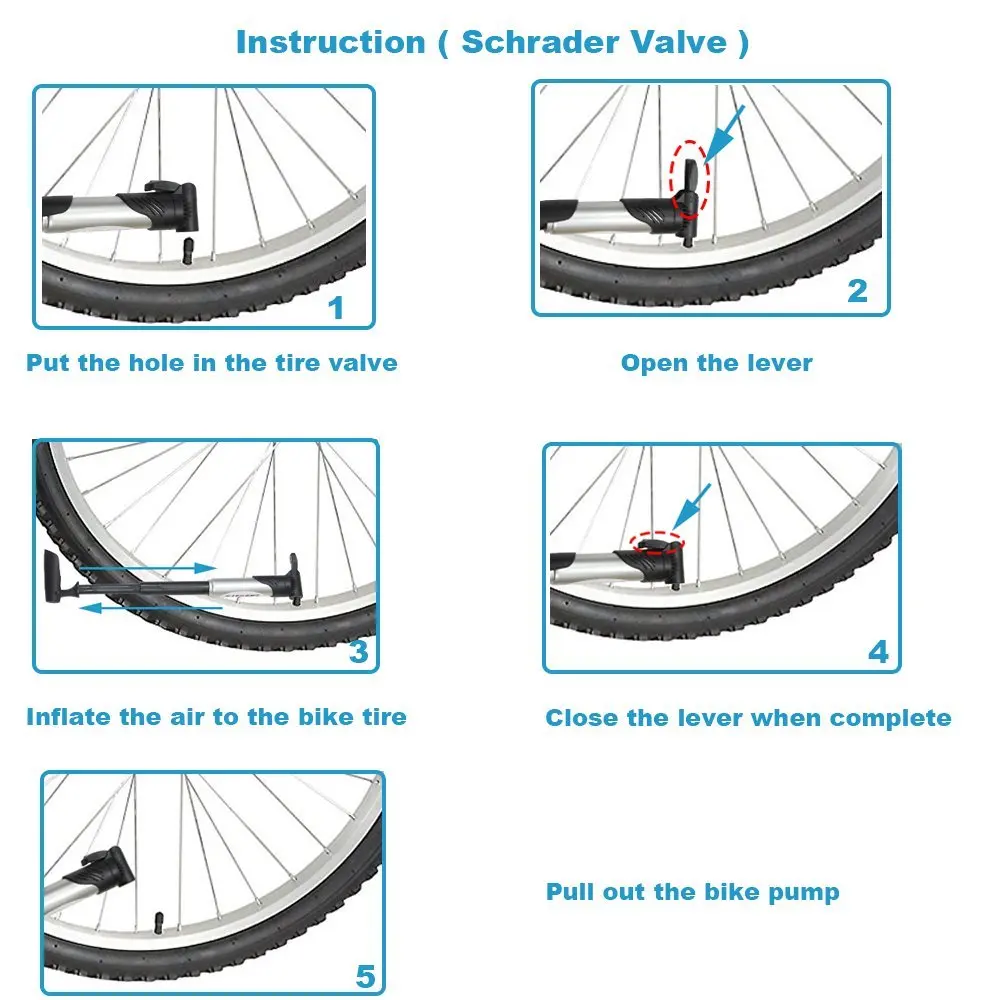 Instruction ( Schrader Valve )

1

Put the hole in the tire valve

2

Open the lever

3

Inflate the air to the bike tire

4

Close the lever when complete

5

Pull out the bike pump