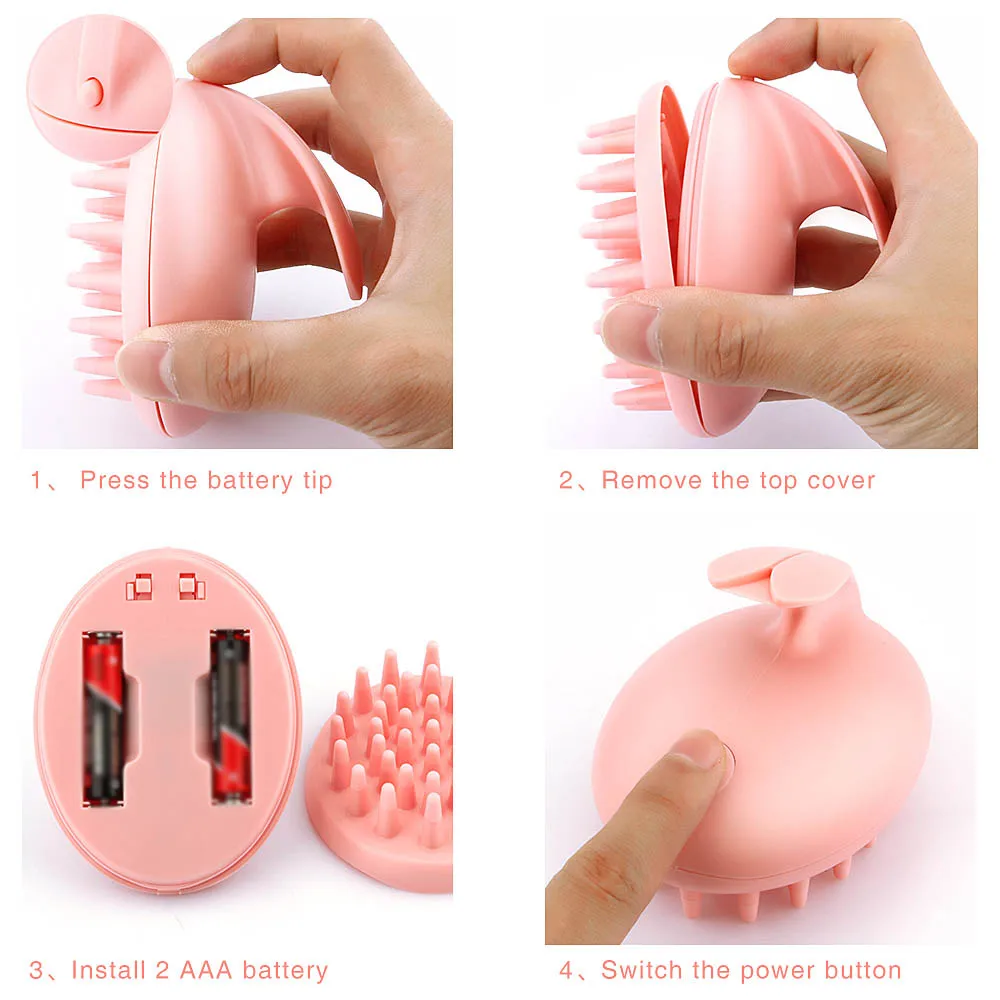 1、 Press the battery tip

2、Remove the top cover

3、Install 2 AAA battery

4、Switch the power button