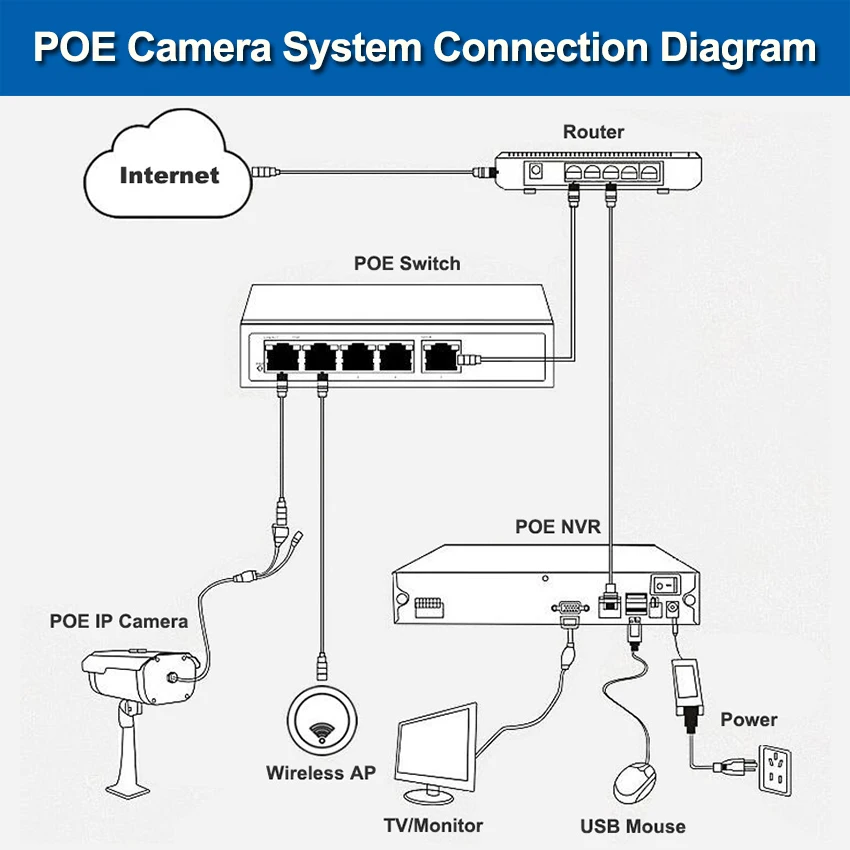 POE Camera System Connection Diagram

Internet

Router

POE Switch

POE NVR

POE IP Camera

Wireless AP

TV/Monitor

USB Mouse

Power