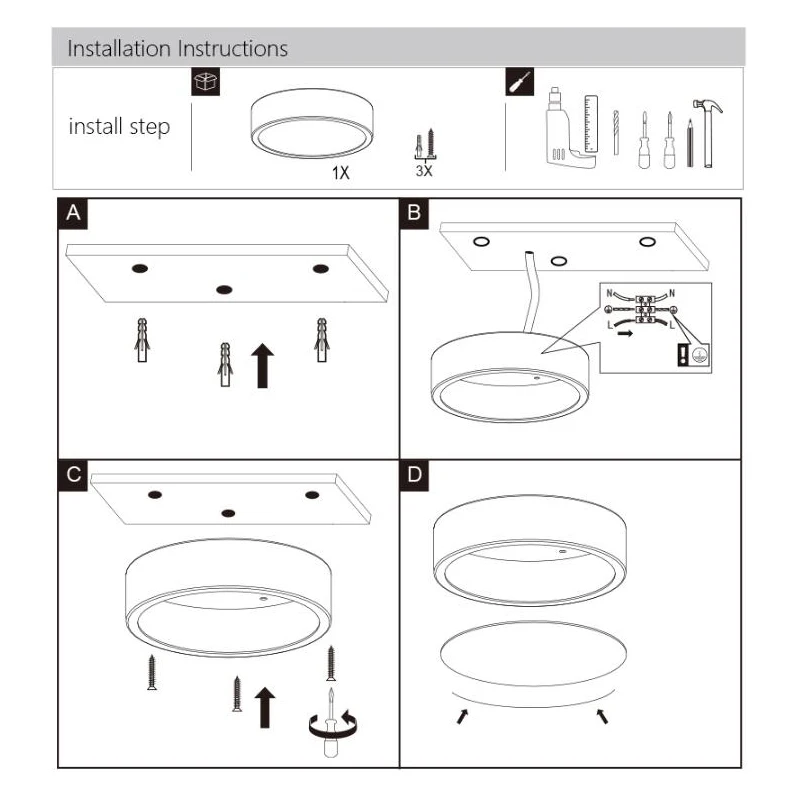 Installation Instructions

install step

1X

3X

A

B

N N

L L

C

D