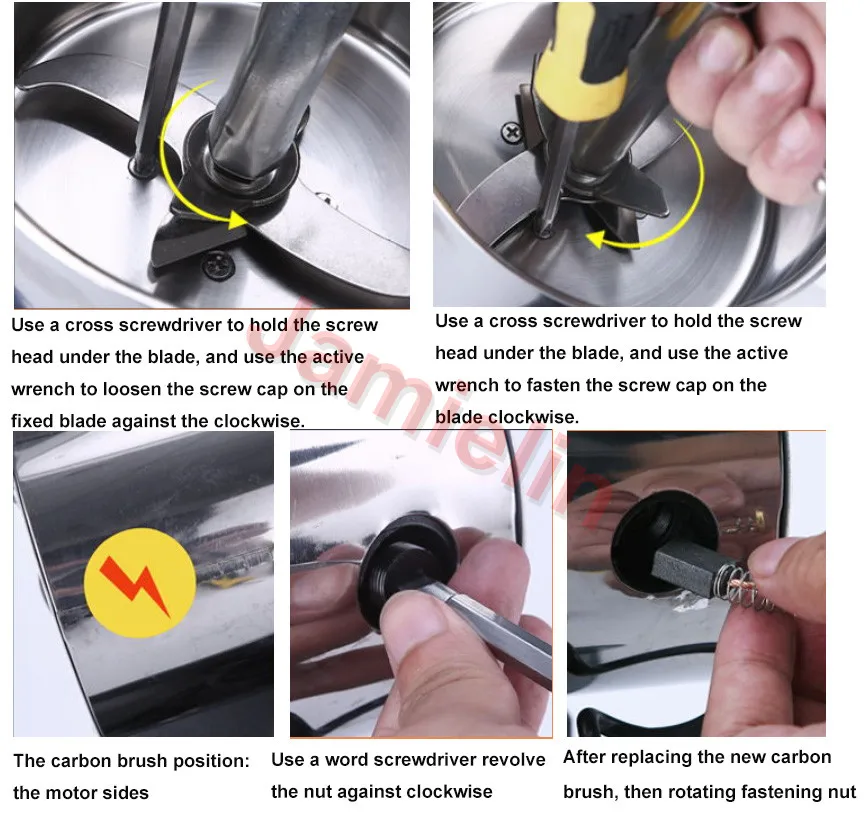 Use a cross screwdriver to hold the screw head under the blade, and use the active wrench to loosen the screw cap on the fixed blade against the clockwise.

Use a cross screwdriver to hold the screw head under the blade, and use the active wrench to fasten the screw cap on the blade clockwise.

Jamielin

The carbon brush position: the motor sides

Use a word screwdriver revolve the nut against clockwise

After replacing the new carbon brush, then rotating fastening nut