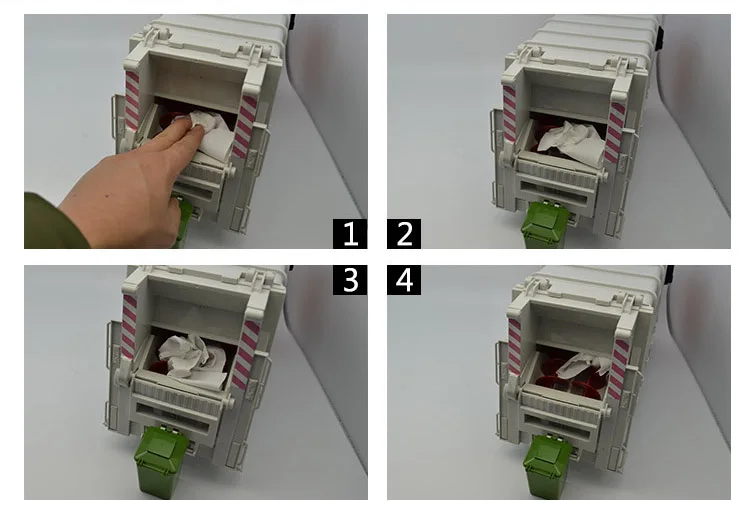 1
2
3
4