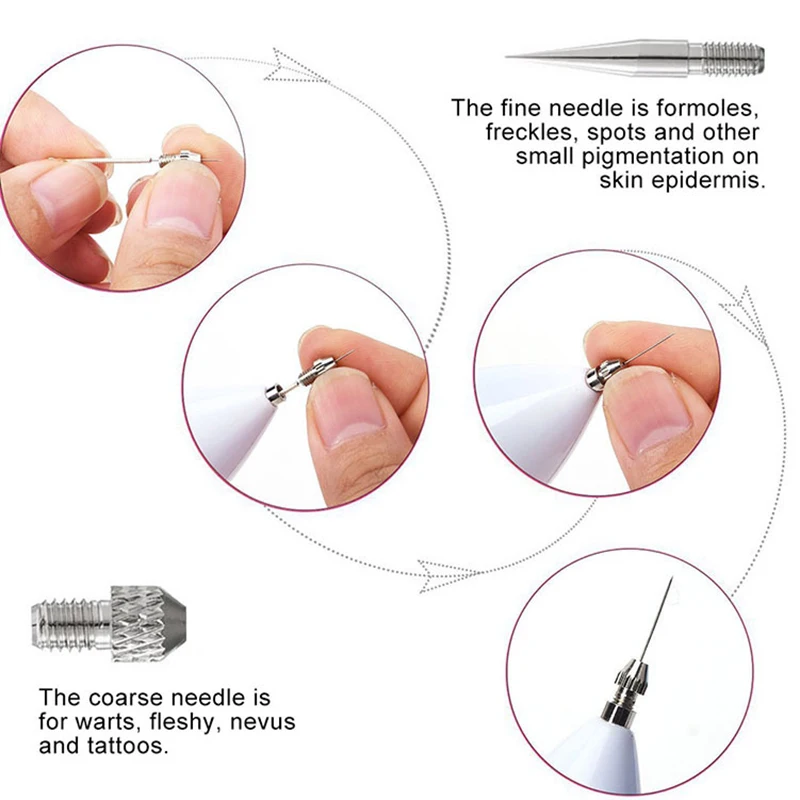 The fine needle is formoles, freckles, spots and other small pigmentation on skin epidermis.

The coarse needle is for warts, fleshy, nevus and tattoos.