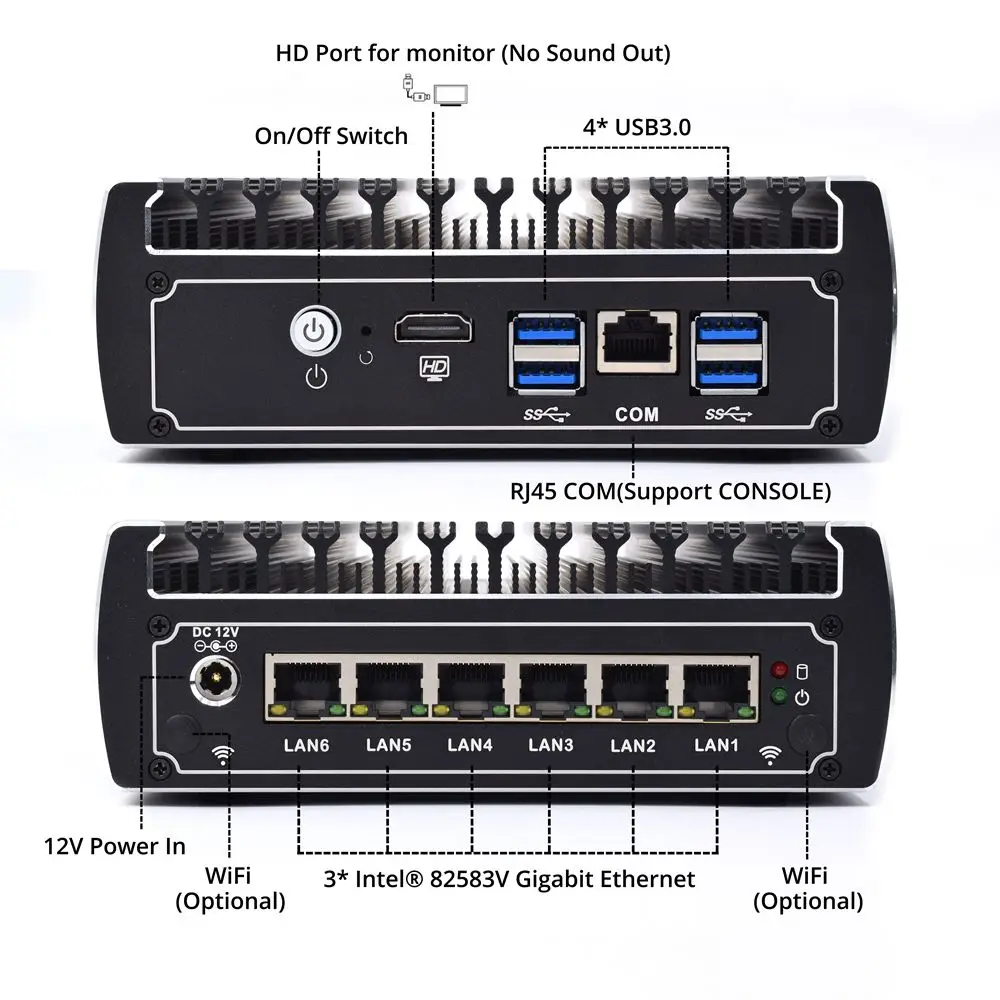 HD Port for monitor (No Sound Out)

On/Off Switch

4* USB3.0

HD

COM

RJ45 COM(Support CONSOLE)

DC 12V

LAN6 LAN5 LAN4 LAN3 LAN2 LAN1

12V Power In

WiFi
(Optional)

3* Intel® 82583V Gigabit Ethernet

WiFi
(Optional)