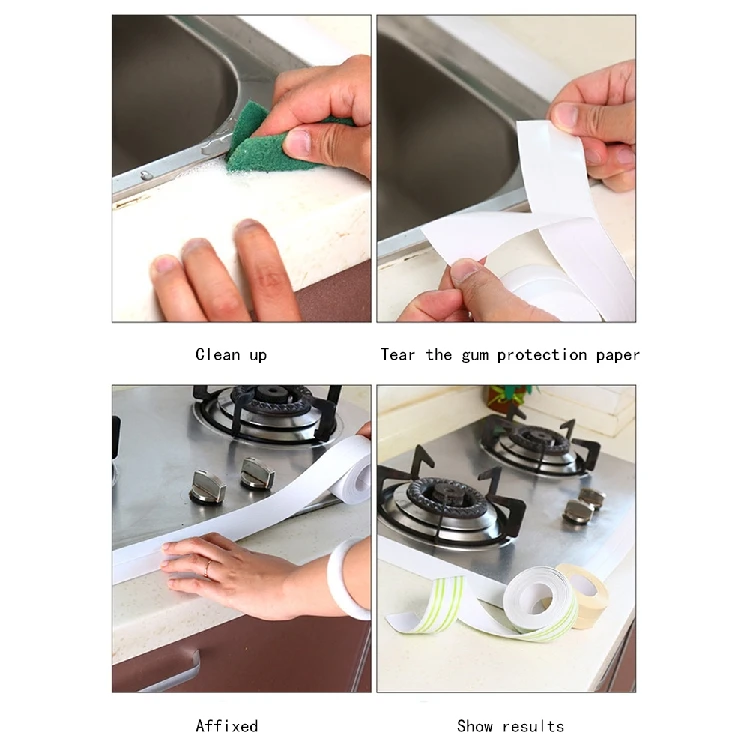 Clean up

Tear the gum protection paper

Affixed

Show results