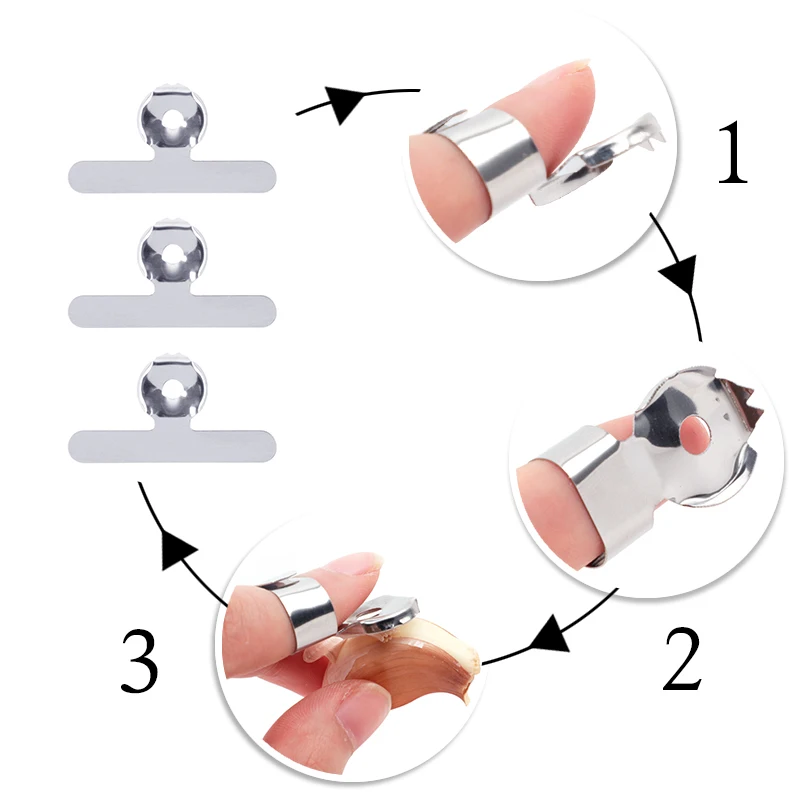 1

2

3