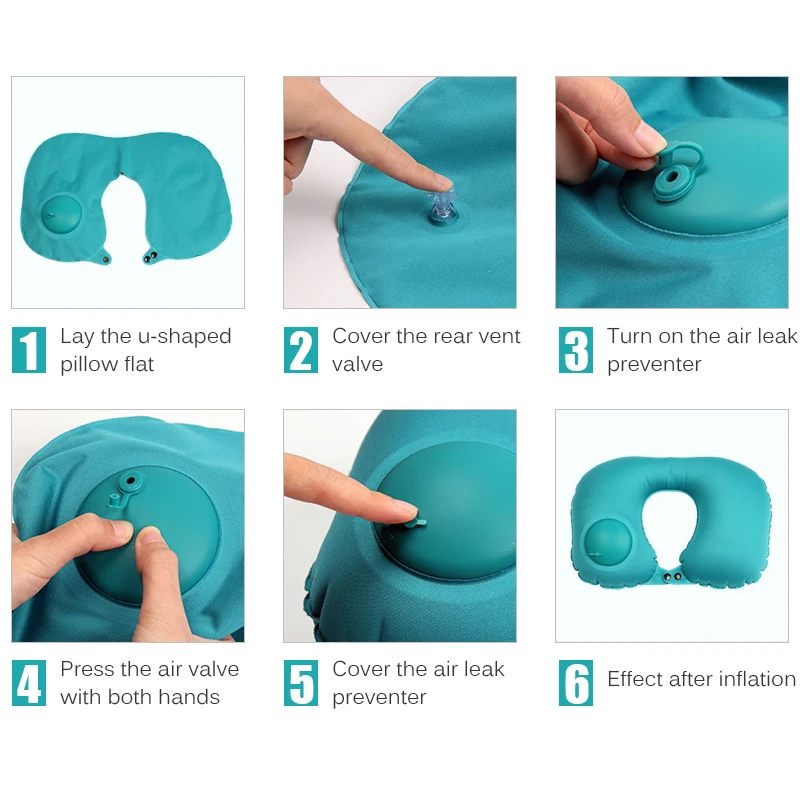 1 Lay the u-shaped pillow flat

2 Cover the rear vent valve

3 Turn on the air leak preventer

4 Press the air valve with both hands

5 Cover the air leak preventer

6 Effect after inflation