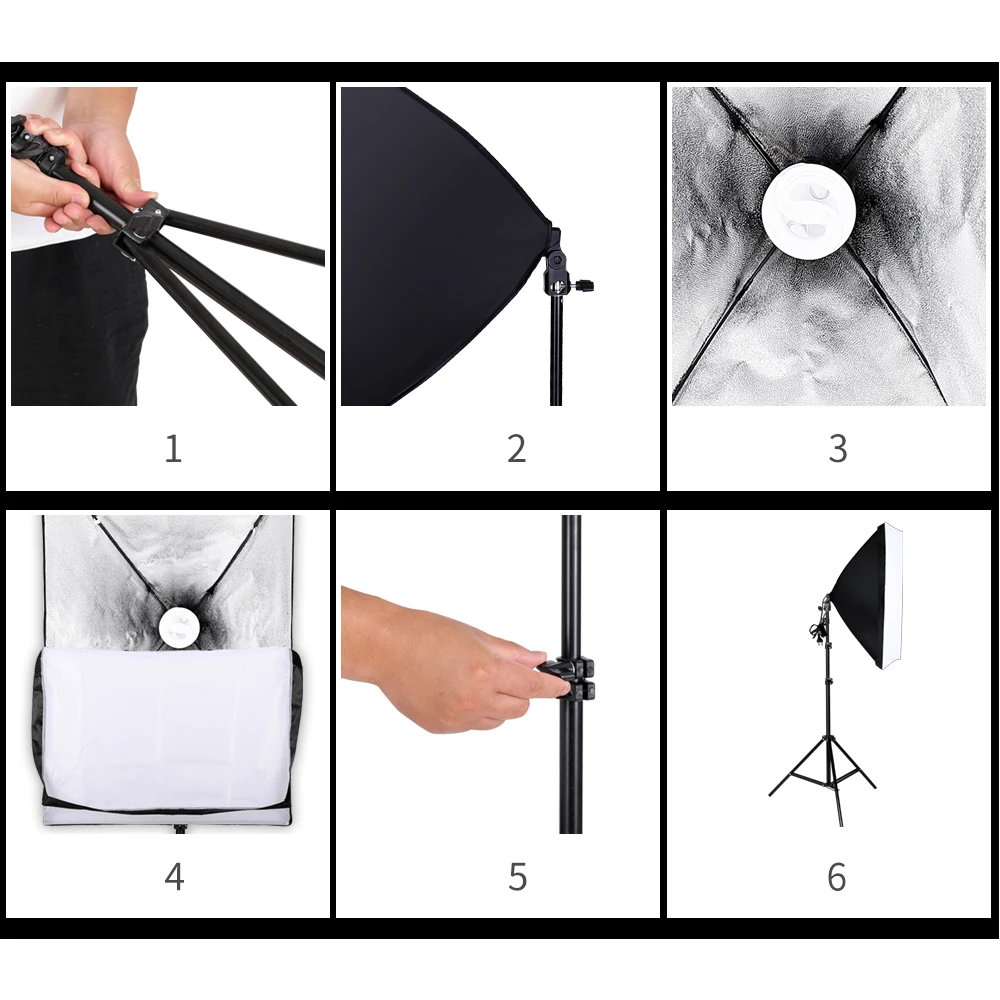 1

2

3

4

5

6