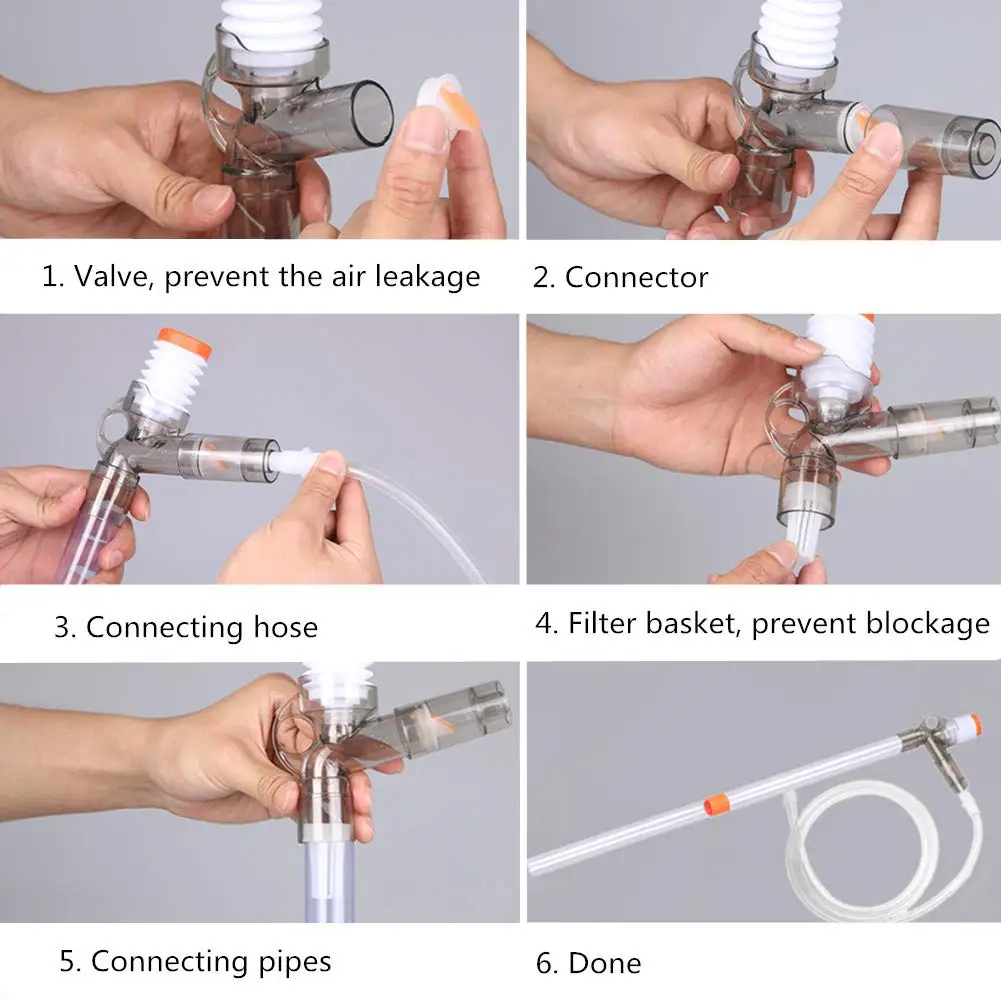 1. Valve, prevent the air leakage

2. Connector

3. Connecting hose

4. Filter basket, prevent blockage

5. Connecting pipes

6. Done