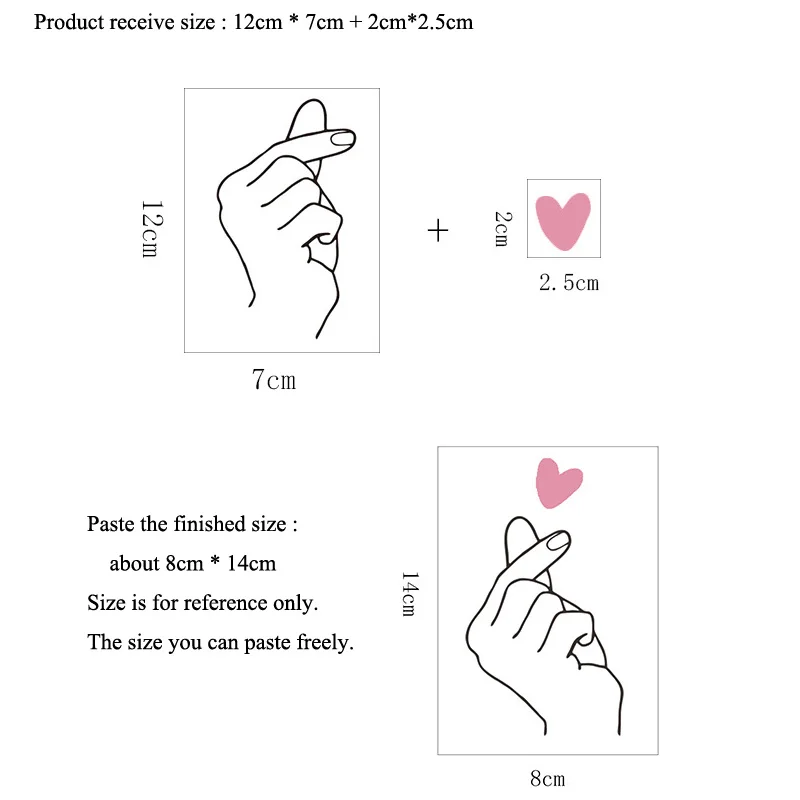 Product receive size : 12cm * 7cm + 2cm*2.5cm

12cm

7cm

+

2cm

2. 5cm

Paste the finished size :
about 8cm * 14cm
Size is for reference only.
The size you can paste freely.

14cm

8cm