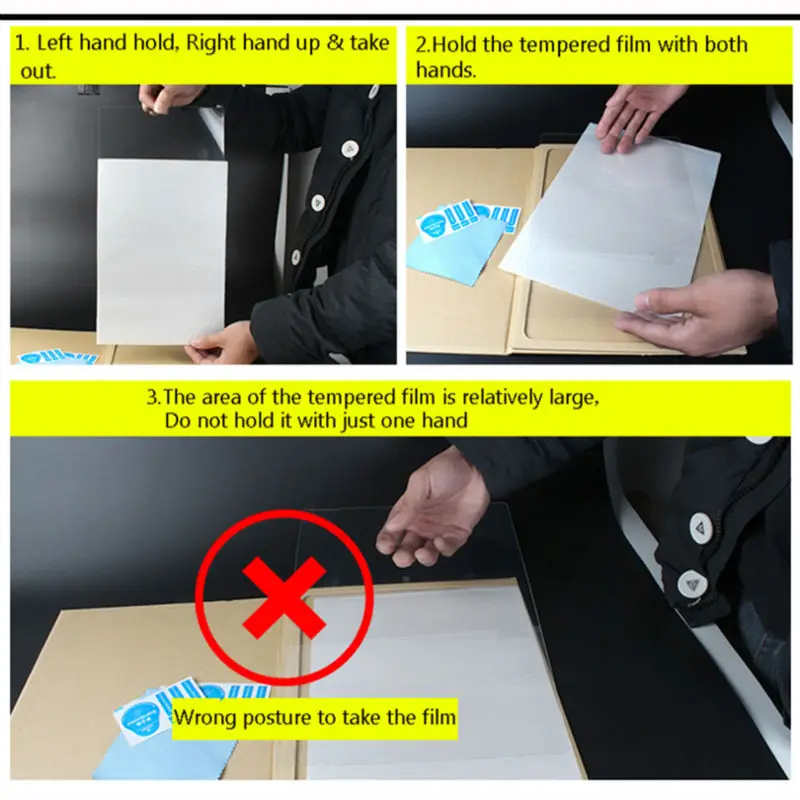 1. Left hand hold, Right hand up & take out.

2.Hold the tempered film with both hands.

3.The area of the tempered film is relatively large, Do not hold it with just one hand

Wrong posture to take the film