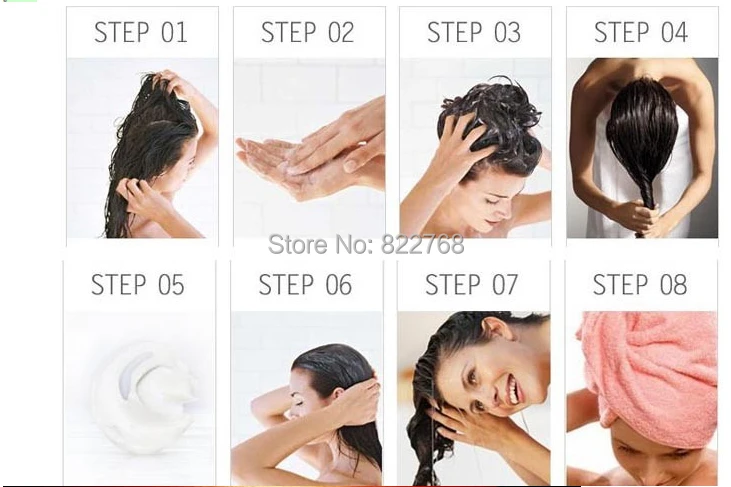 STEP 01

STEP 02

STEP 03

STEP 04

Store No: 822768

STEP 05

STEP 06

STEP 07

STEP 08