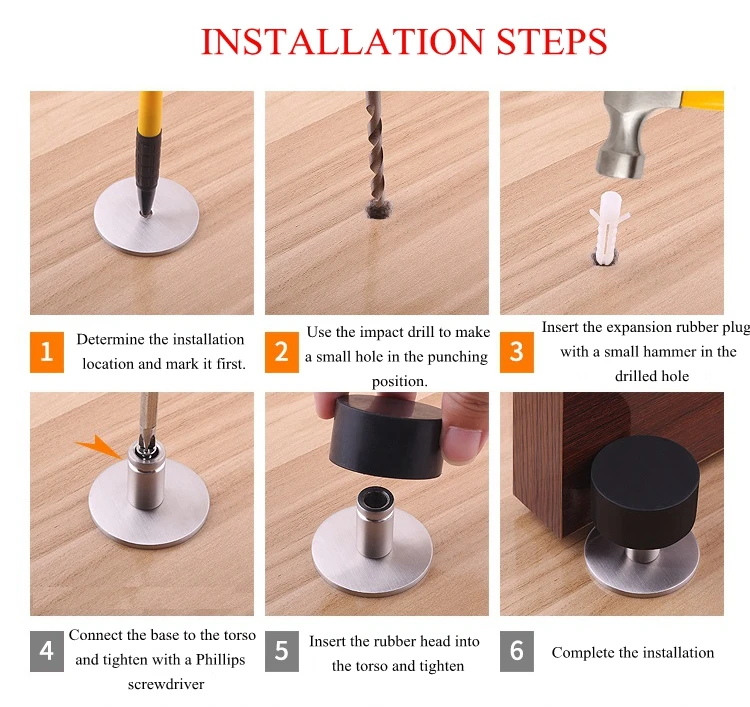 INSTALLATION STEPS

1 Determine the installation location and mark it first.

2 Use the impact drill to make a small hole in the punching position.

3 Insert the expansion rubber plug with a small hammer in the drilled hole

4 Connect the base to the torso and tighten with a Phillips screwdriver

5 Insert the rubber head into the torso and tighten

6 Complete the installation