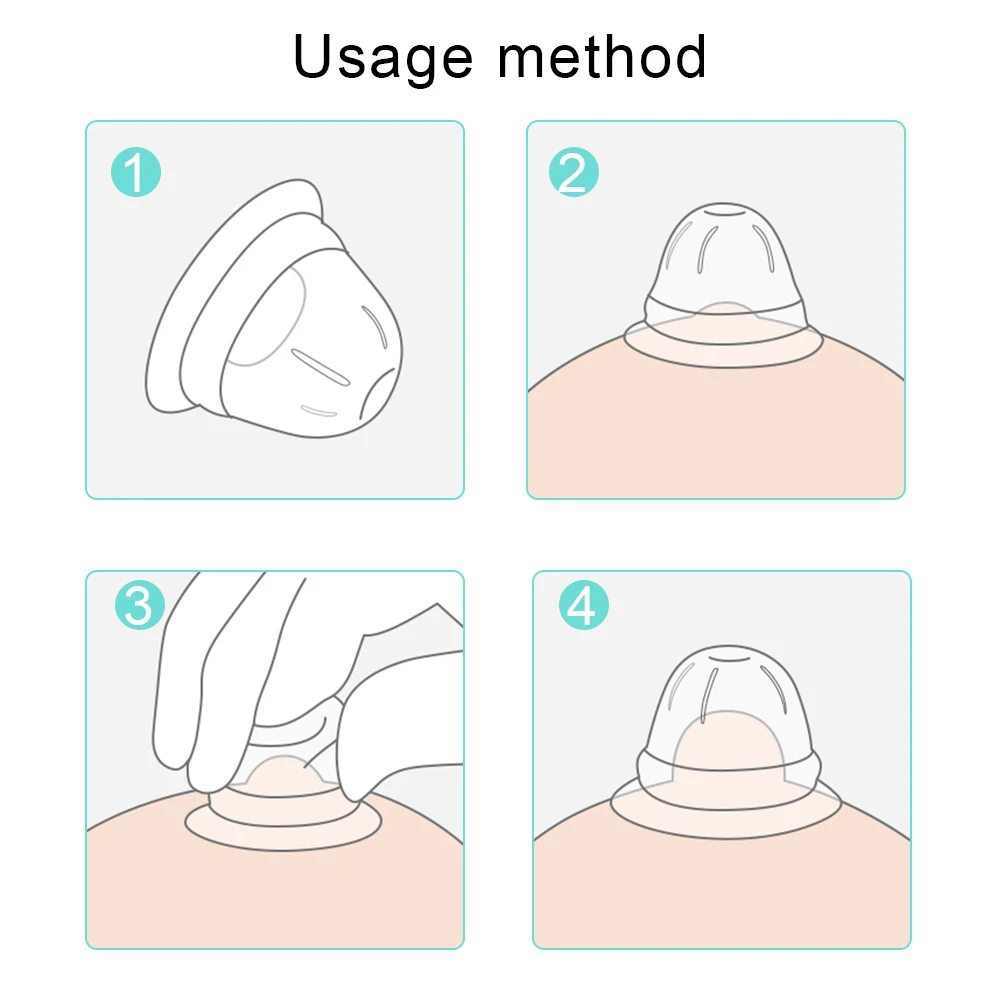 Usage method

1

2

3

4