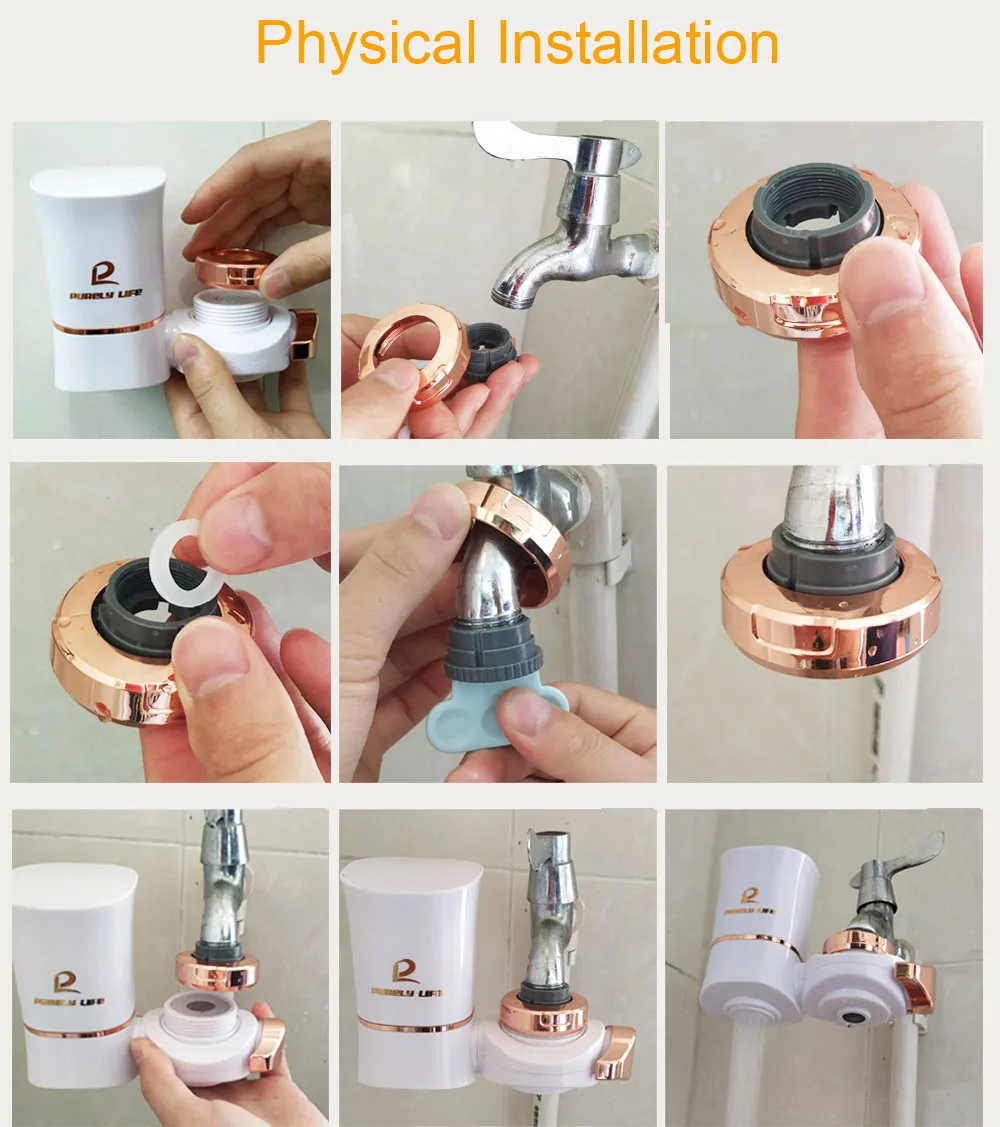 Physical Installation

PURELY LIFE

PURELY LIFE

PURELY LIFE

PURELY LIFE